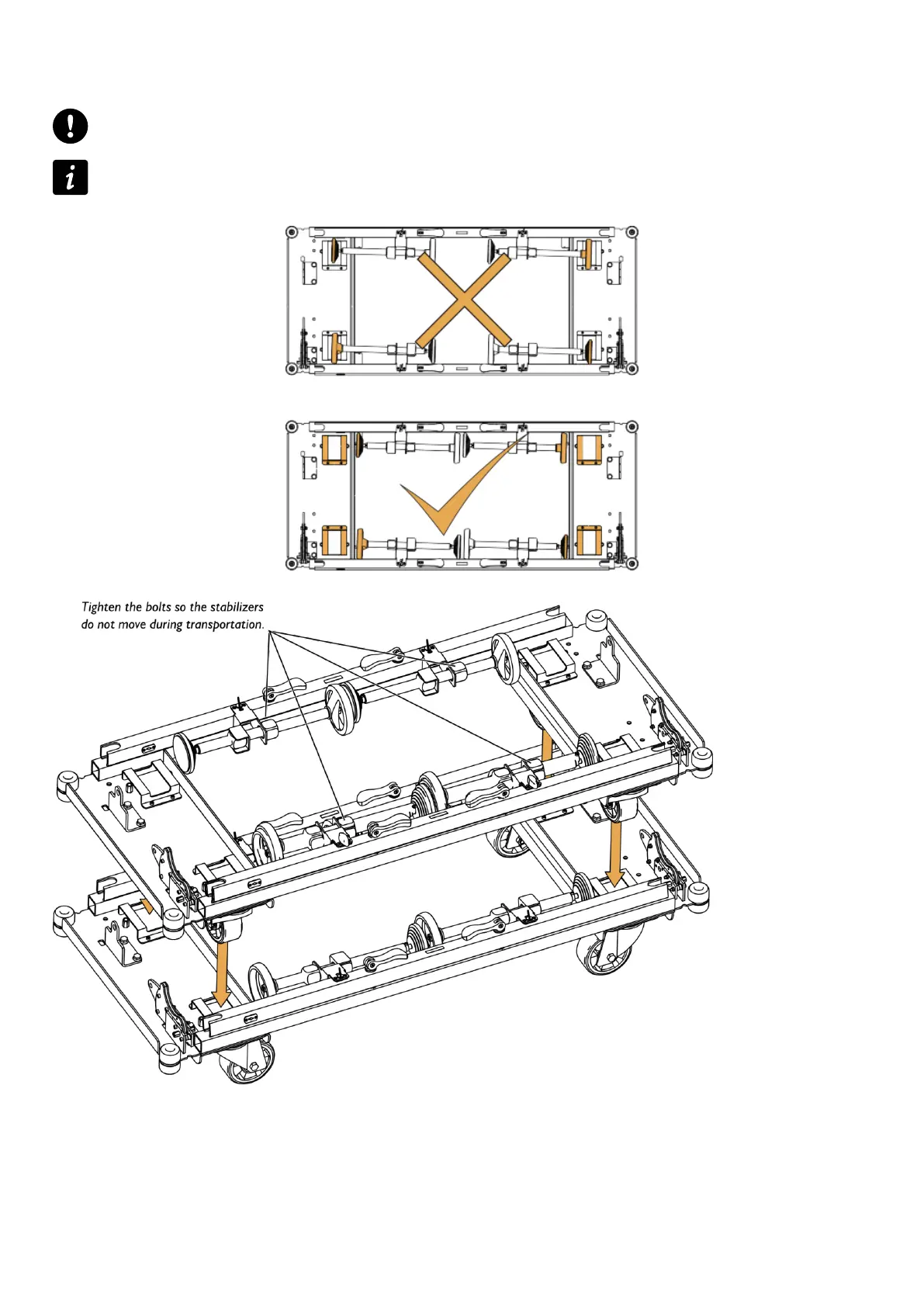 Tighten the bolts so the stabilizers do not move during transportation.