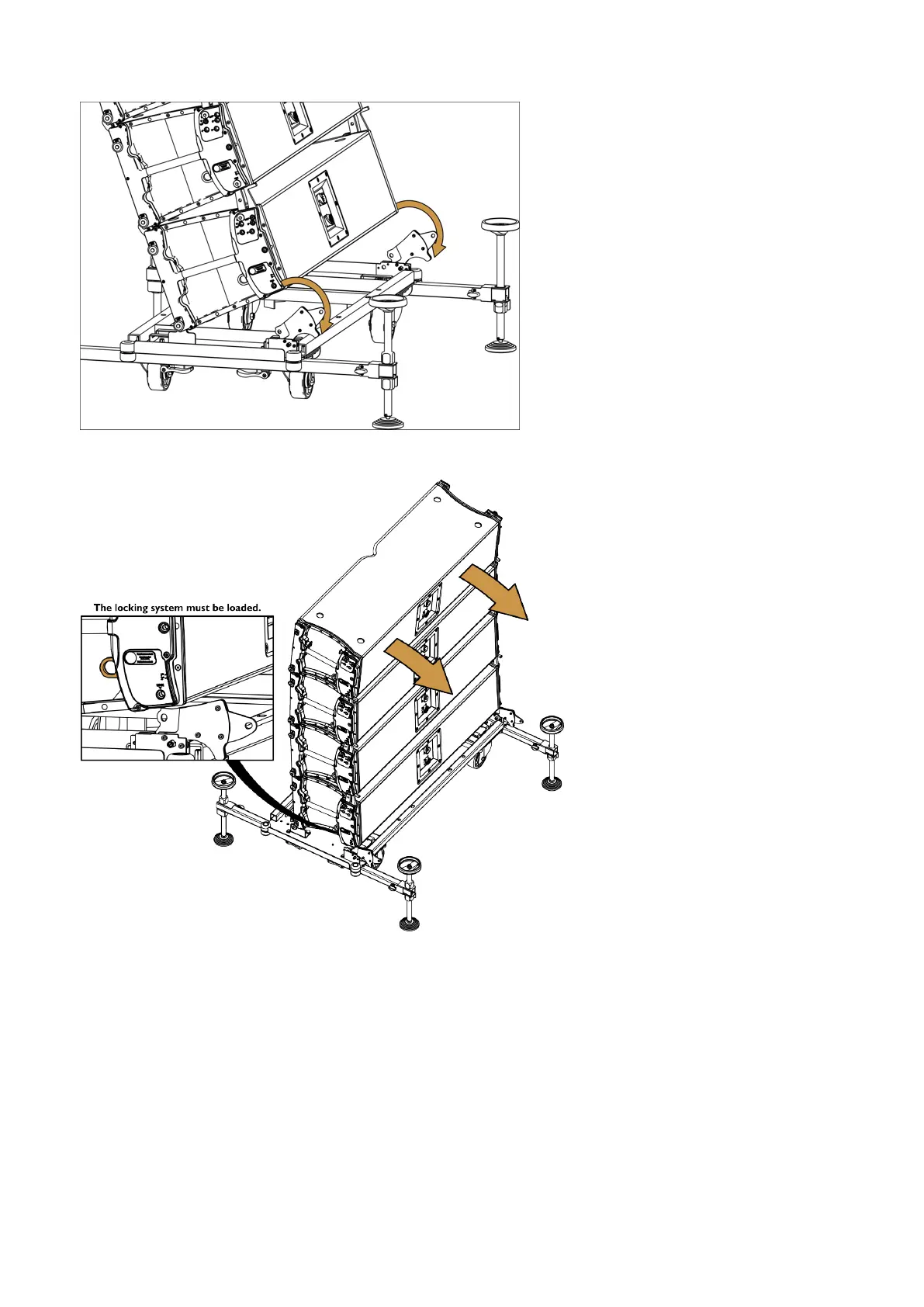 The locking system must be loaded.