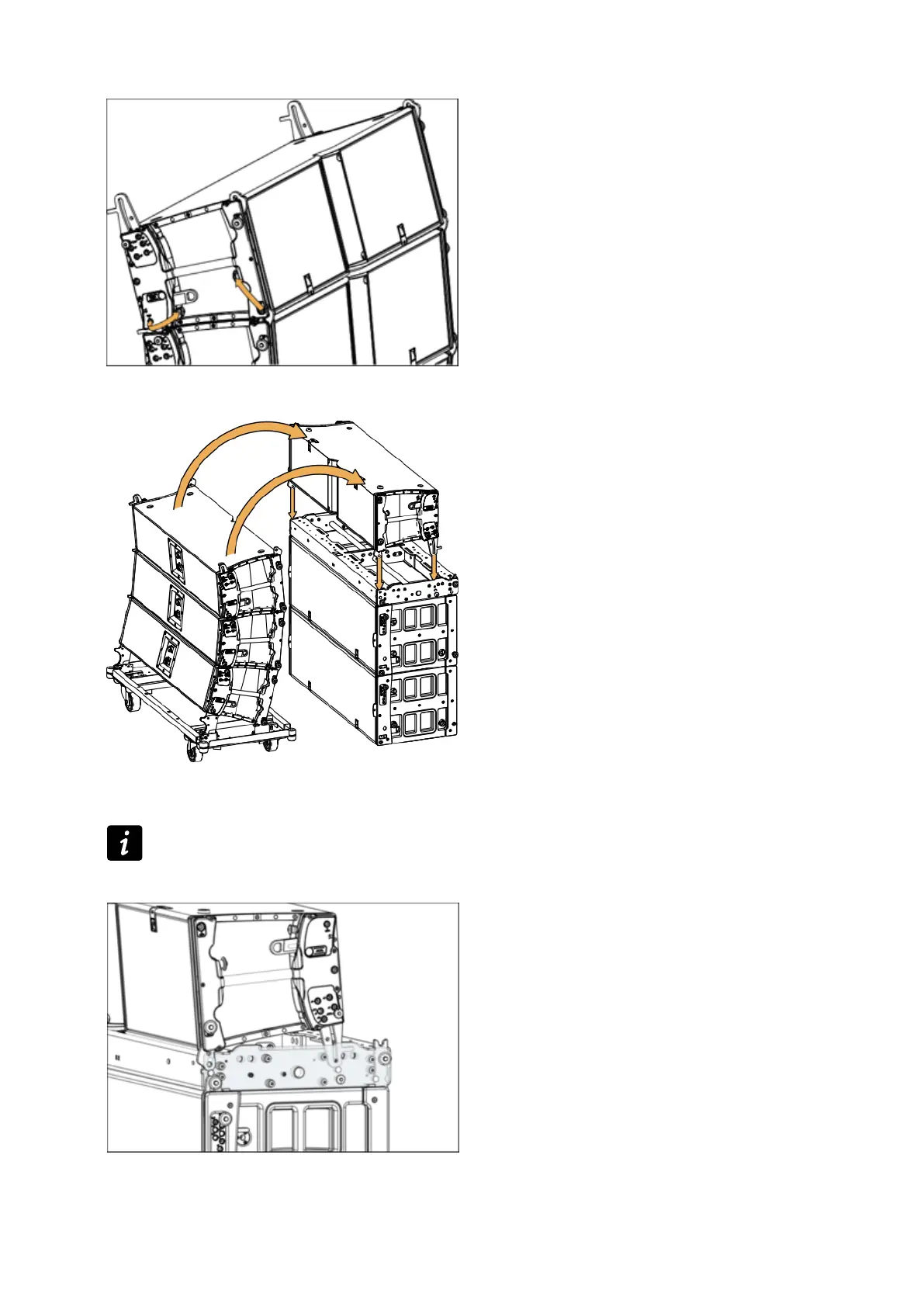 i