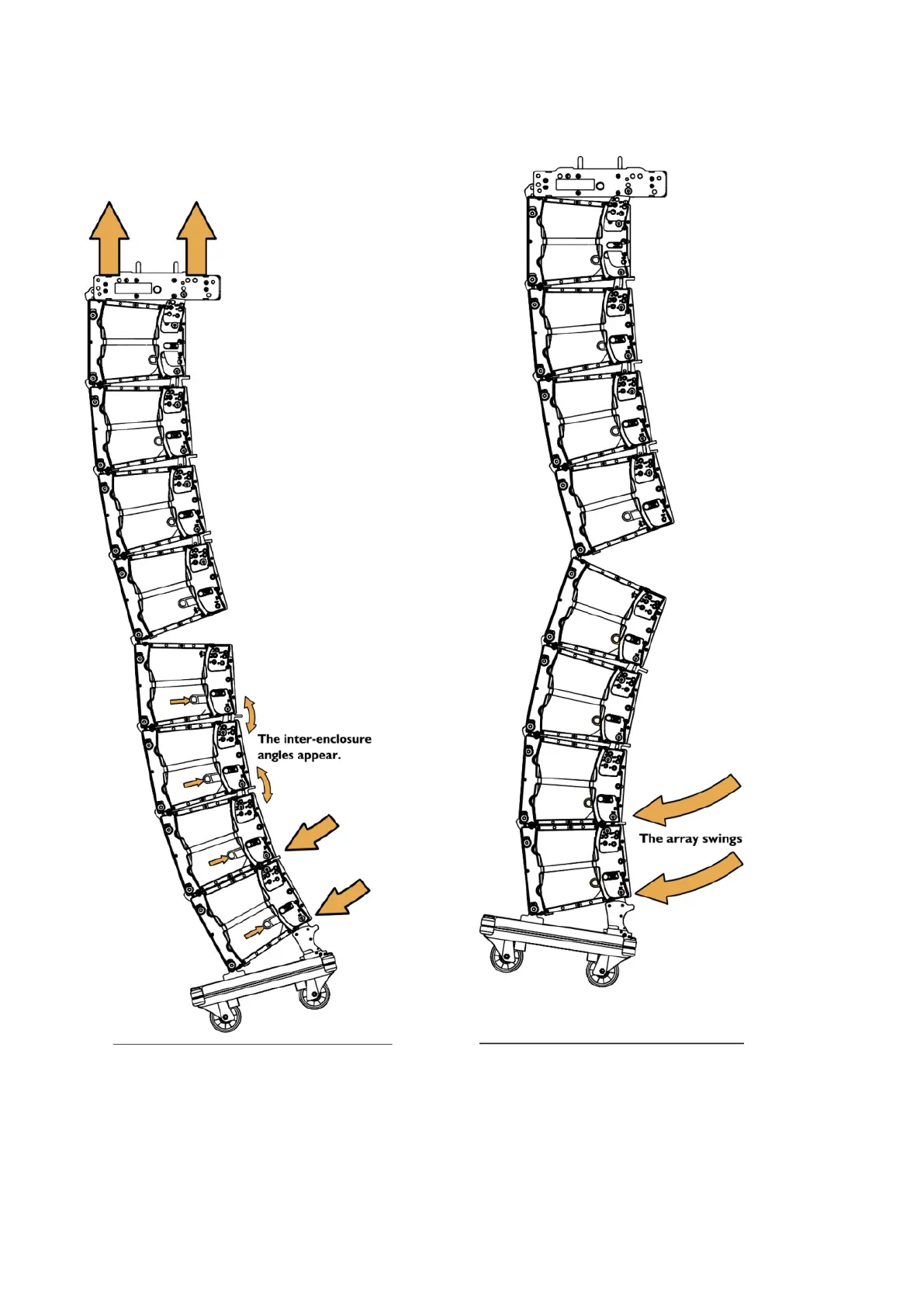 The inter-enclosure angles appear.

The array swings