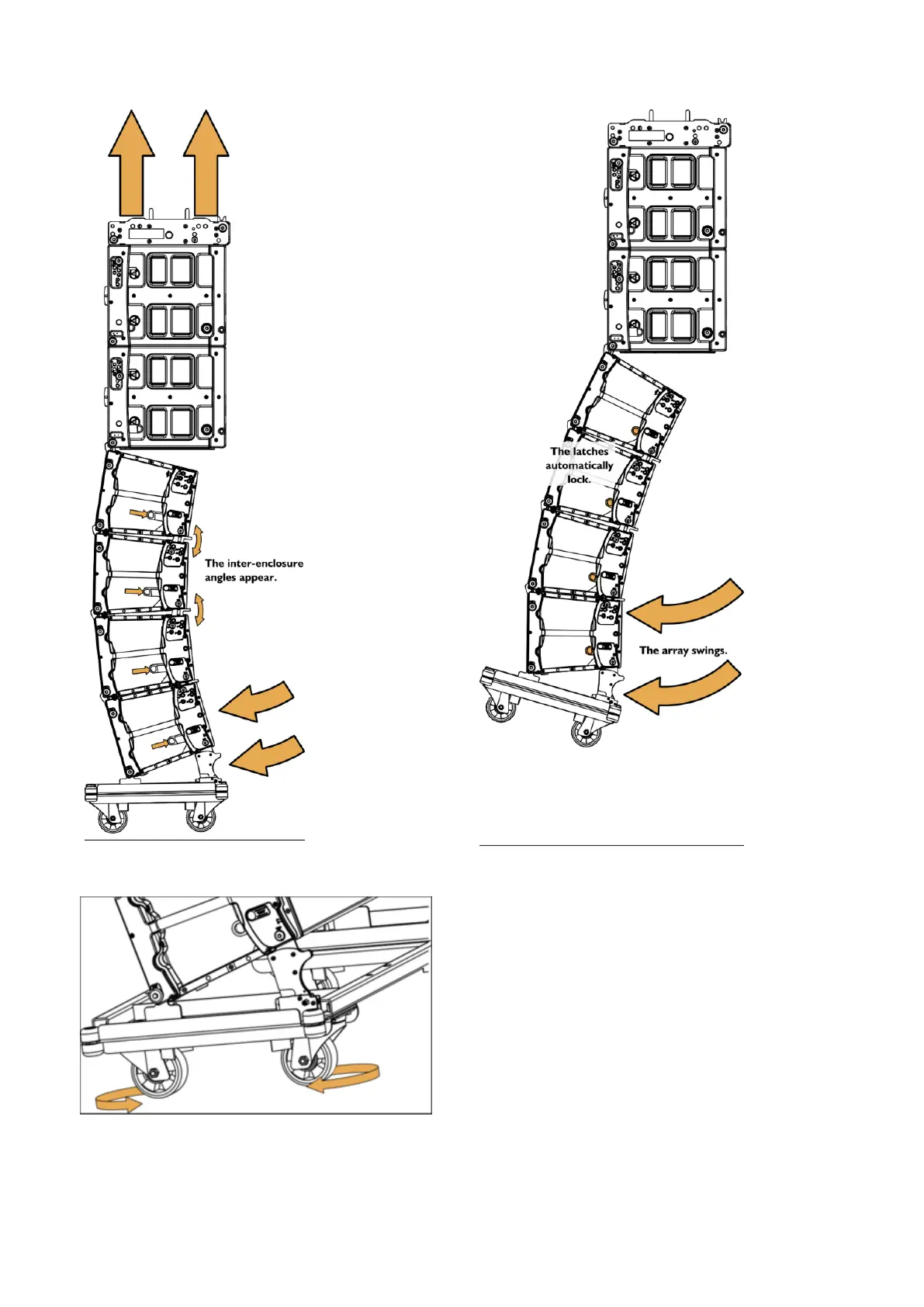 The inter-enclosure angles appear.

The latches automatically lock.

The array swings.