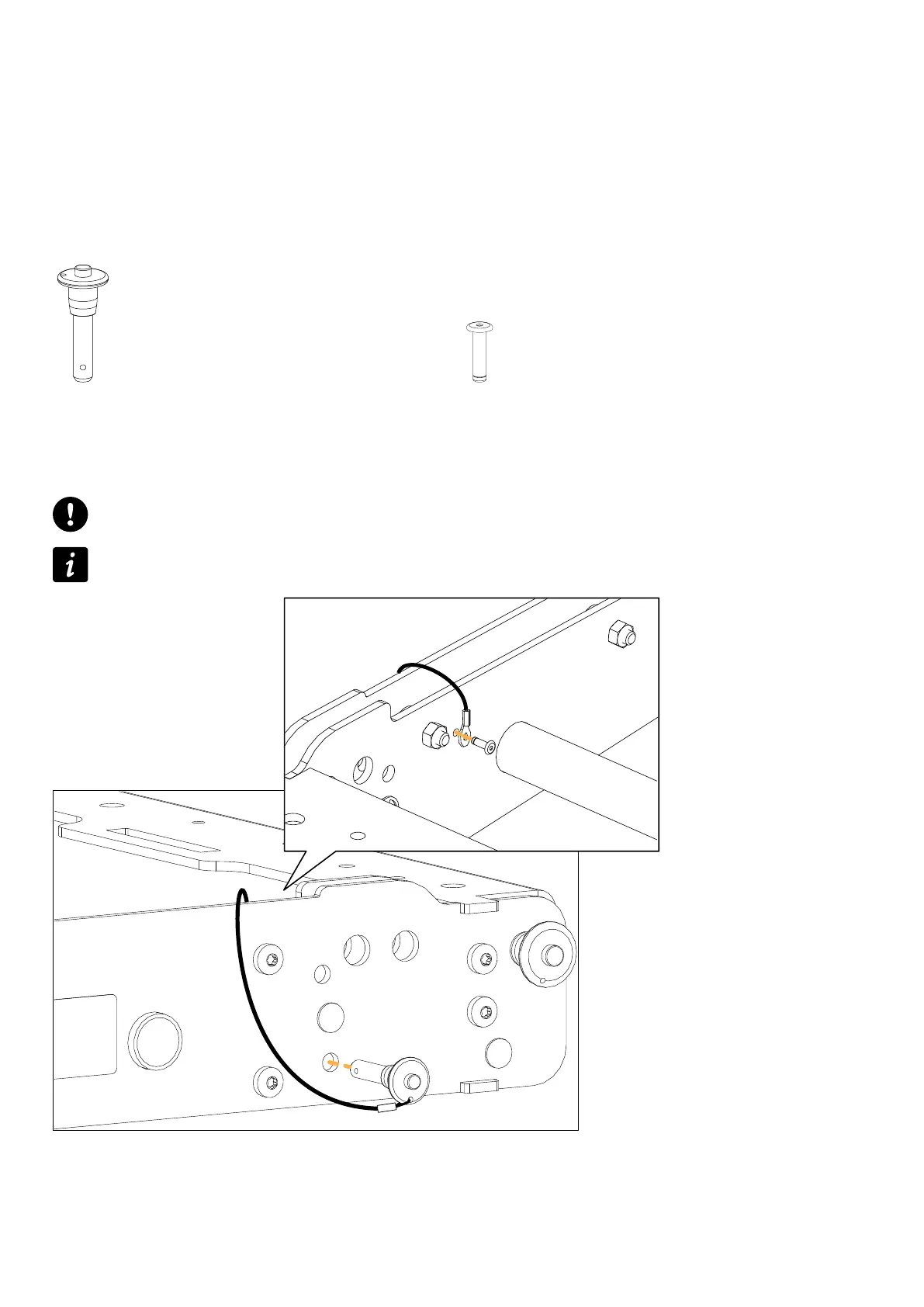 !

i