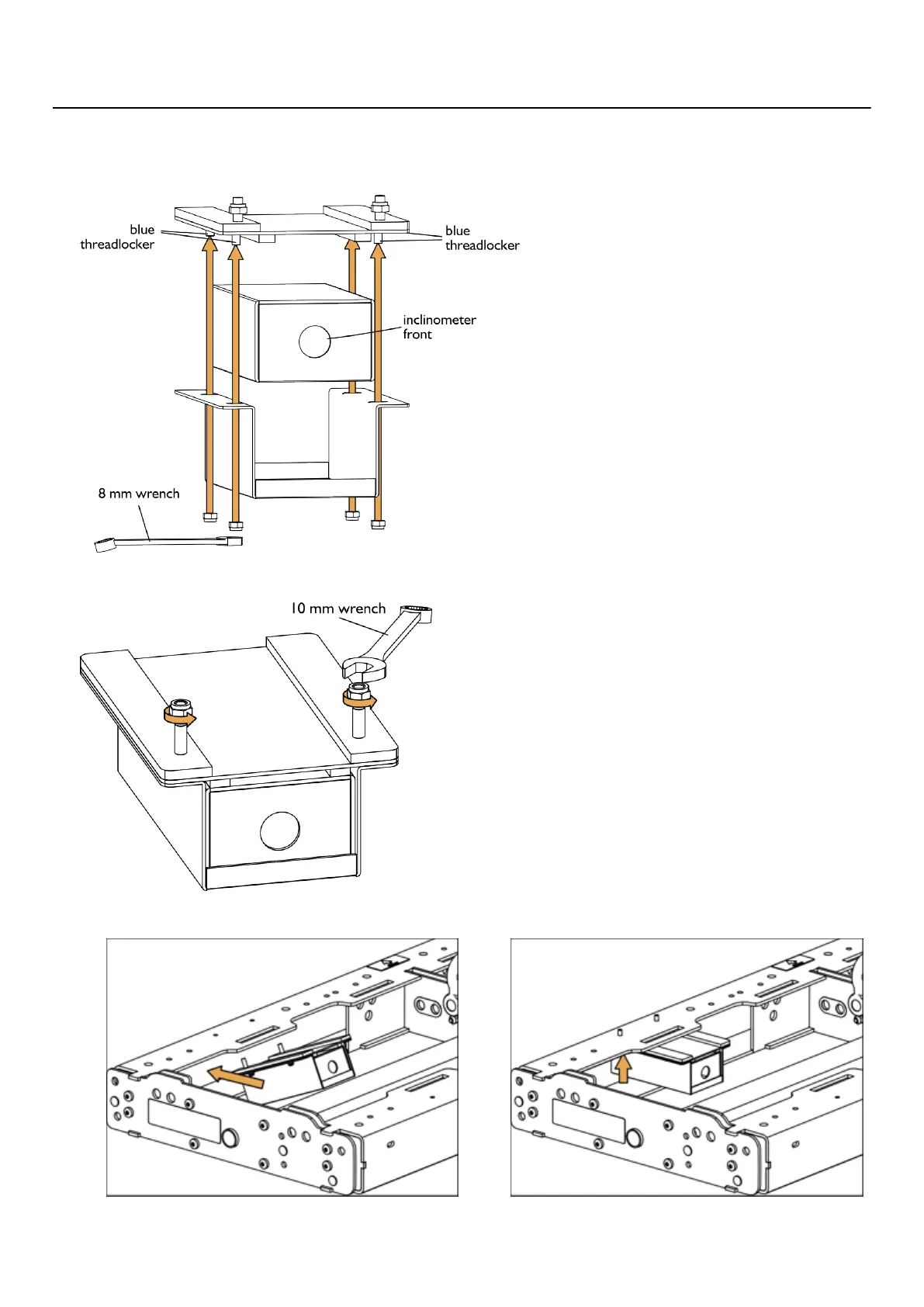 blue threadlocker

blue threadlocker

inclinometer front

8 mm wrench

10 mm wrench