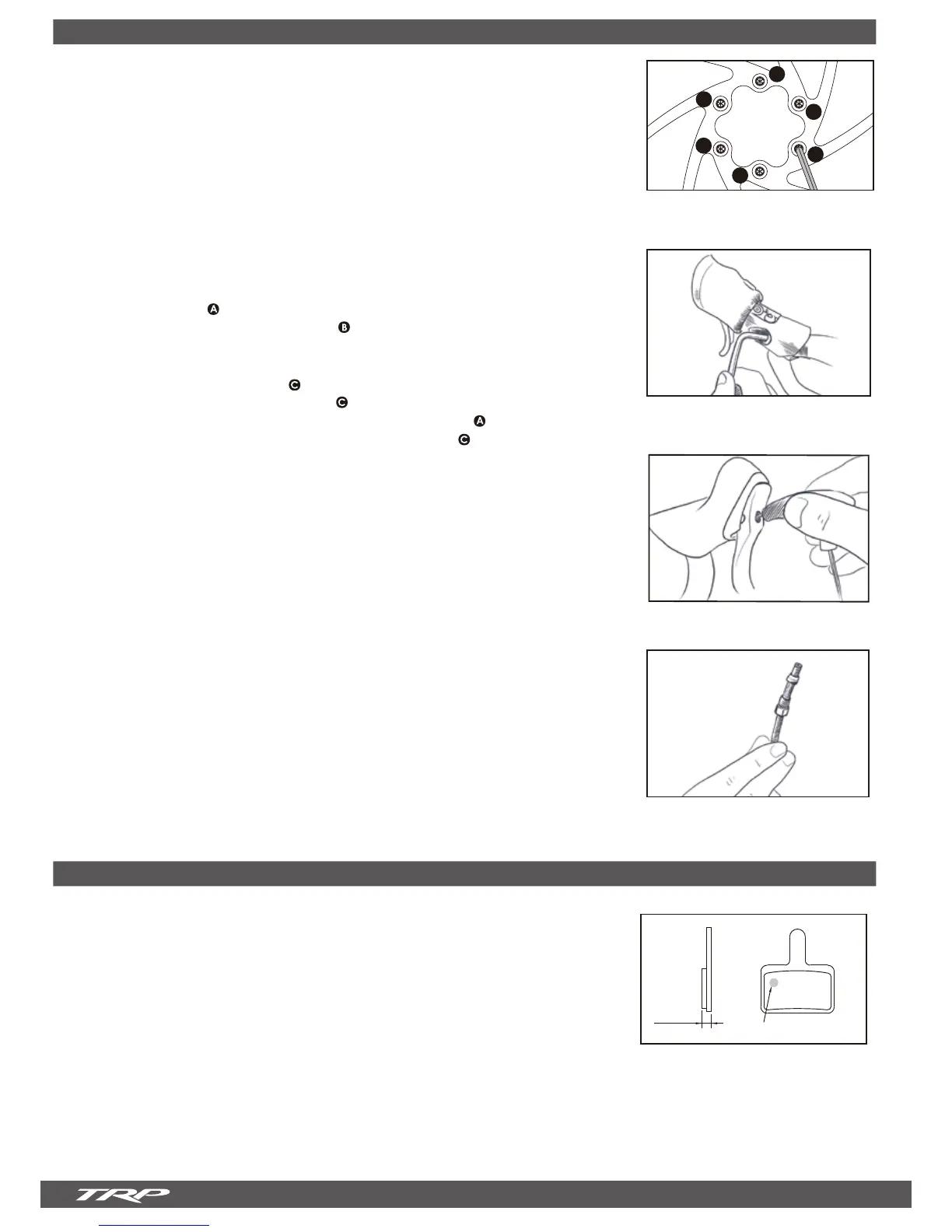 A

B

C

C

A

C

TRP