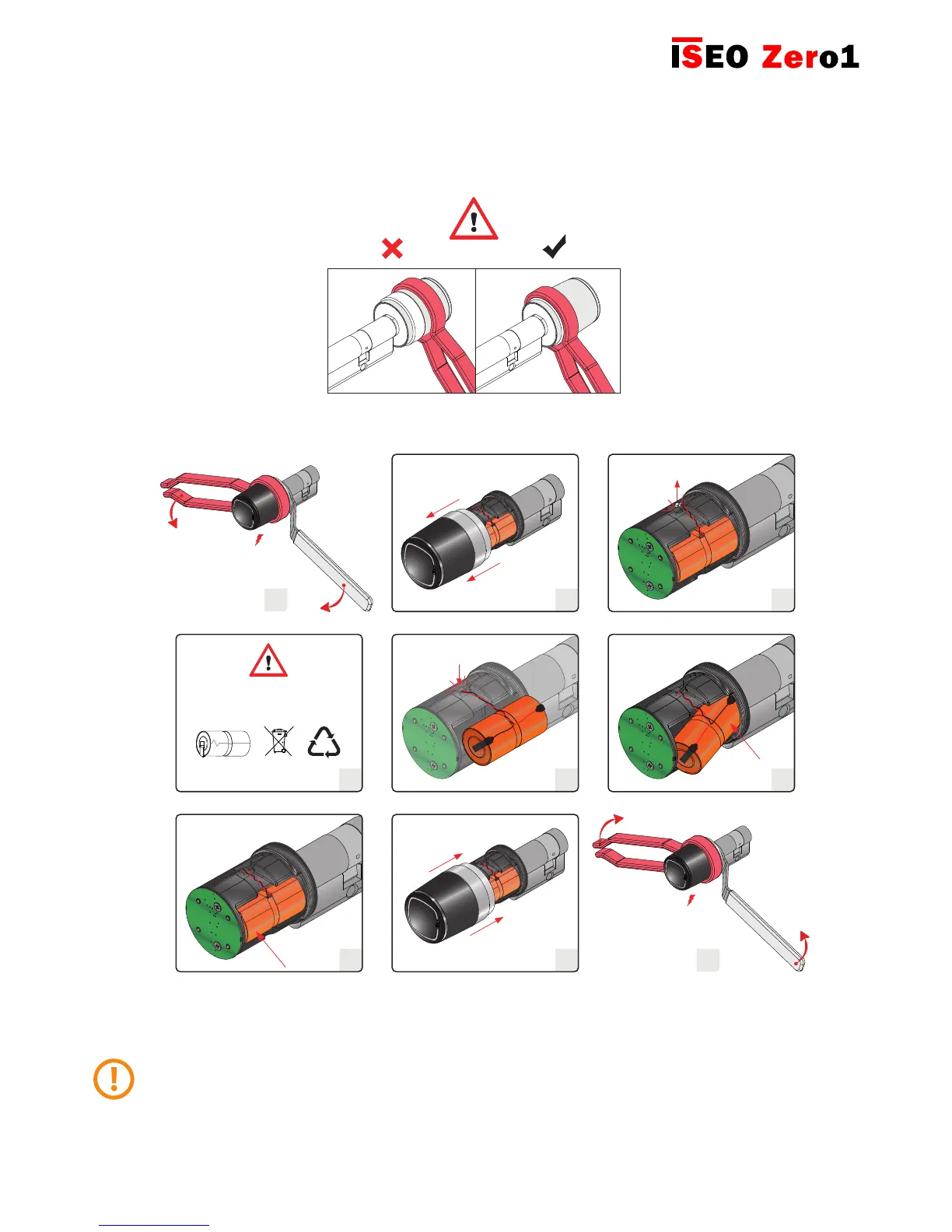 ISEO Zero1