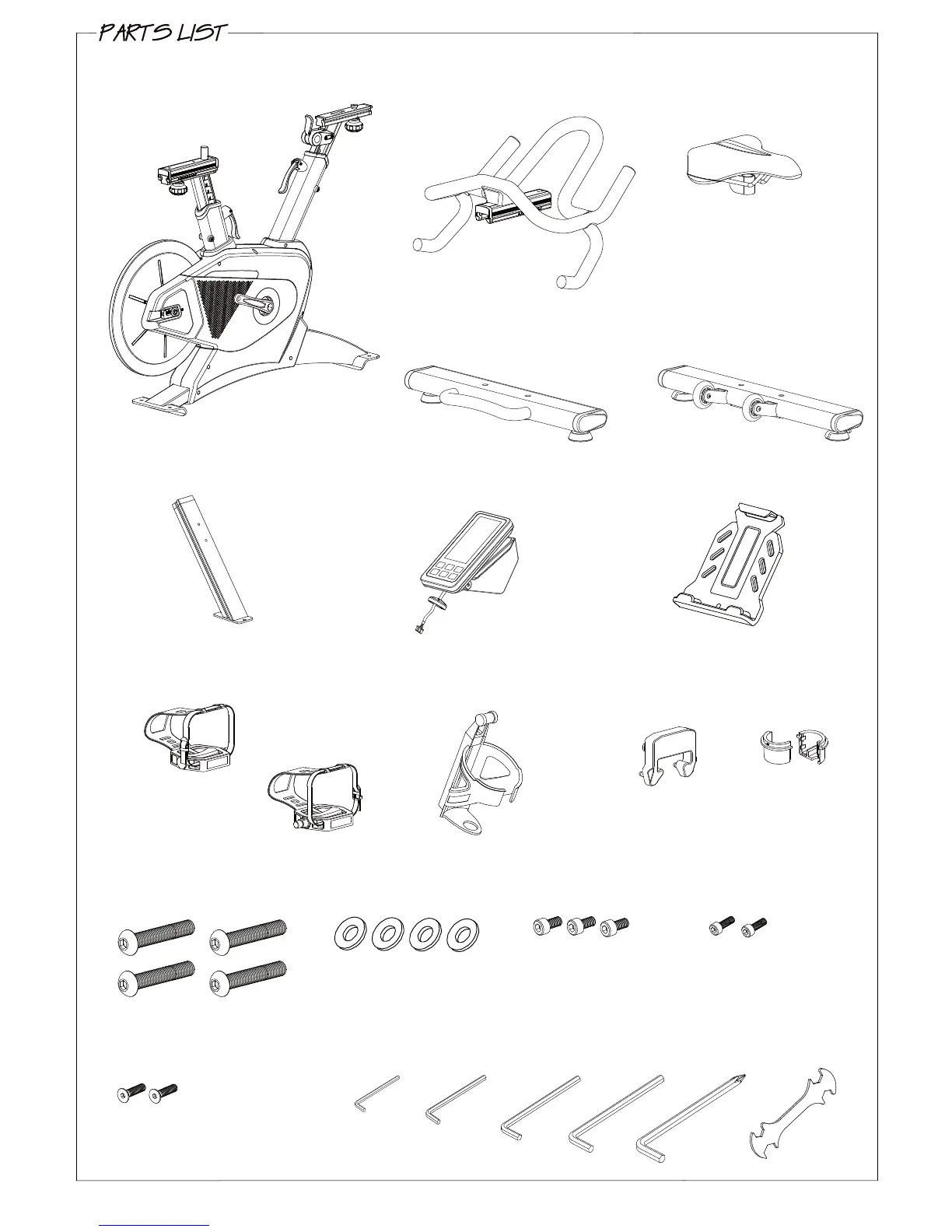 PARTS LIST