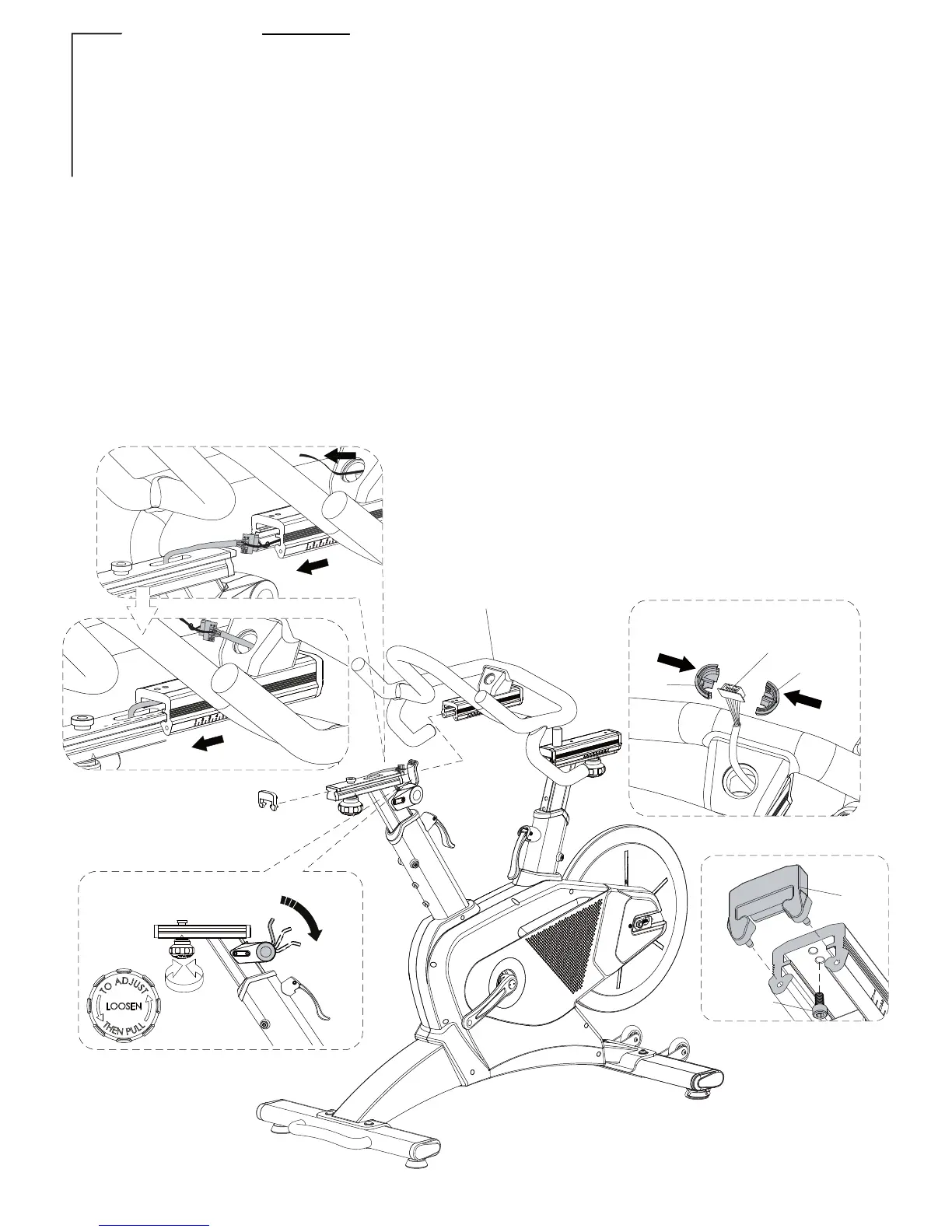 TO ADJUST
LOOSEN
THEN PULL