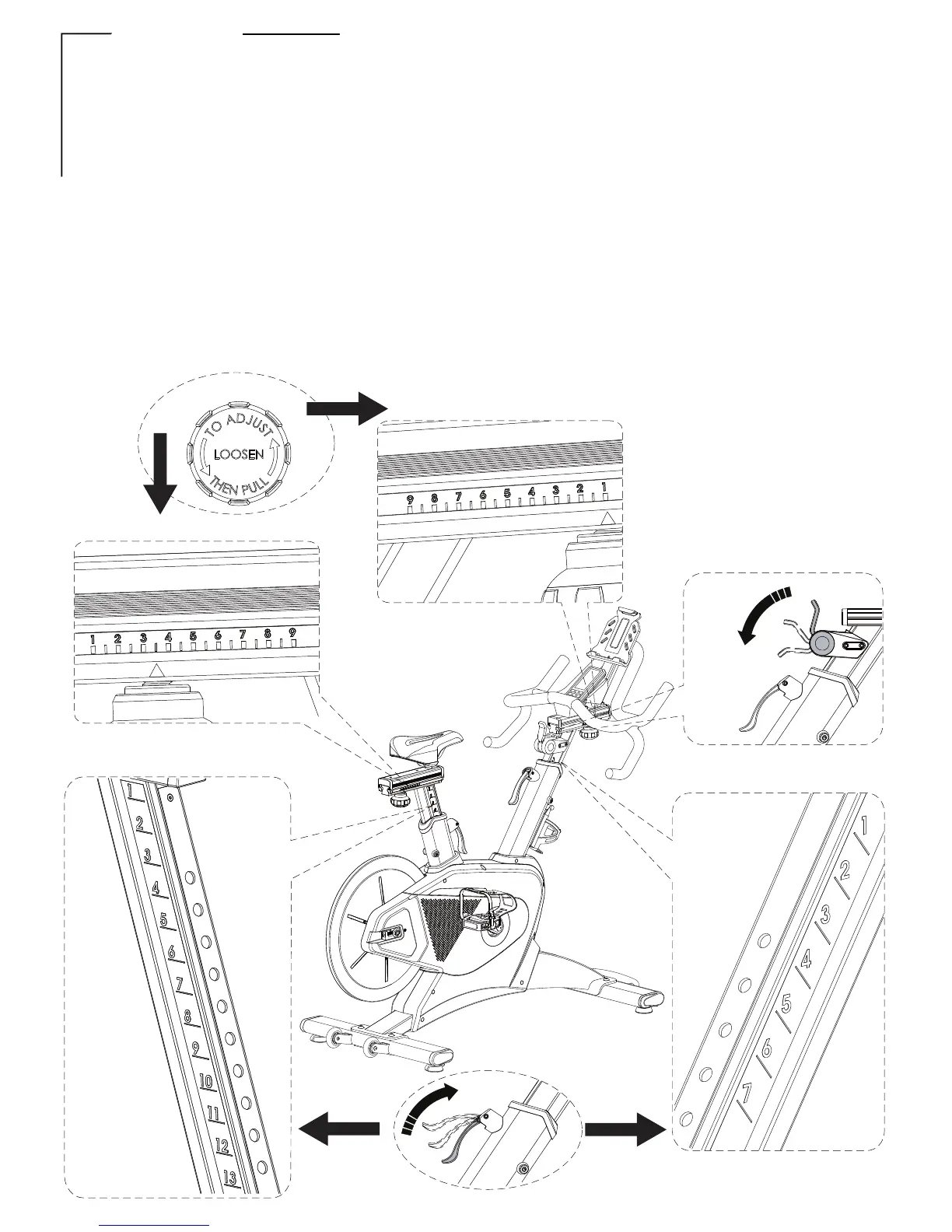 TO ADJUST
LOOSEN
THEN PULL

9 8 7 6 5 4 3 2 1

1 2 3 4 5 6 7 8 9

1
2
3
4
5
6
7
8
9
10
11
12
13

1
2
3
4
5
6
7