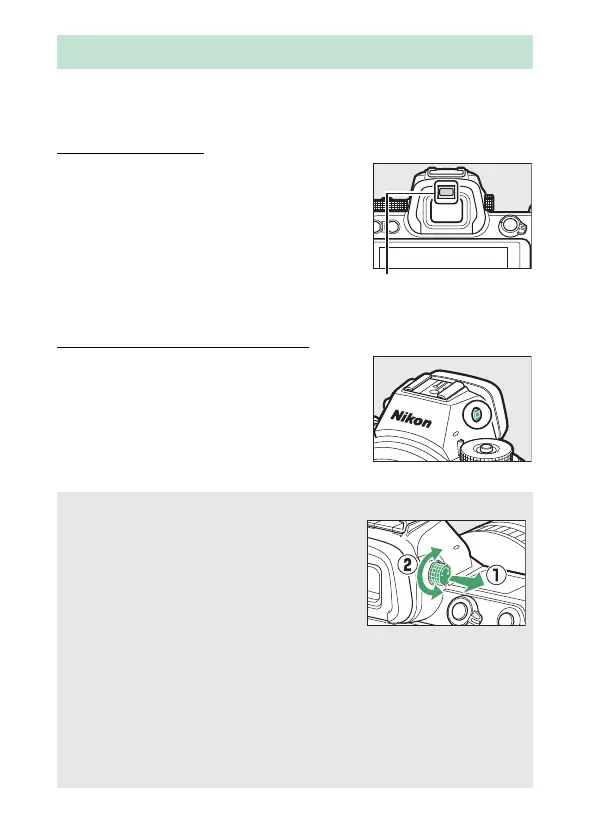 Nikon

2

1