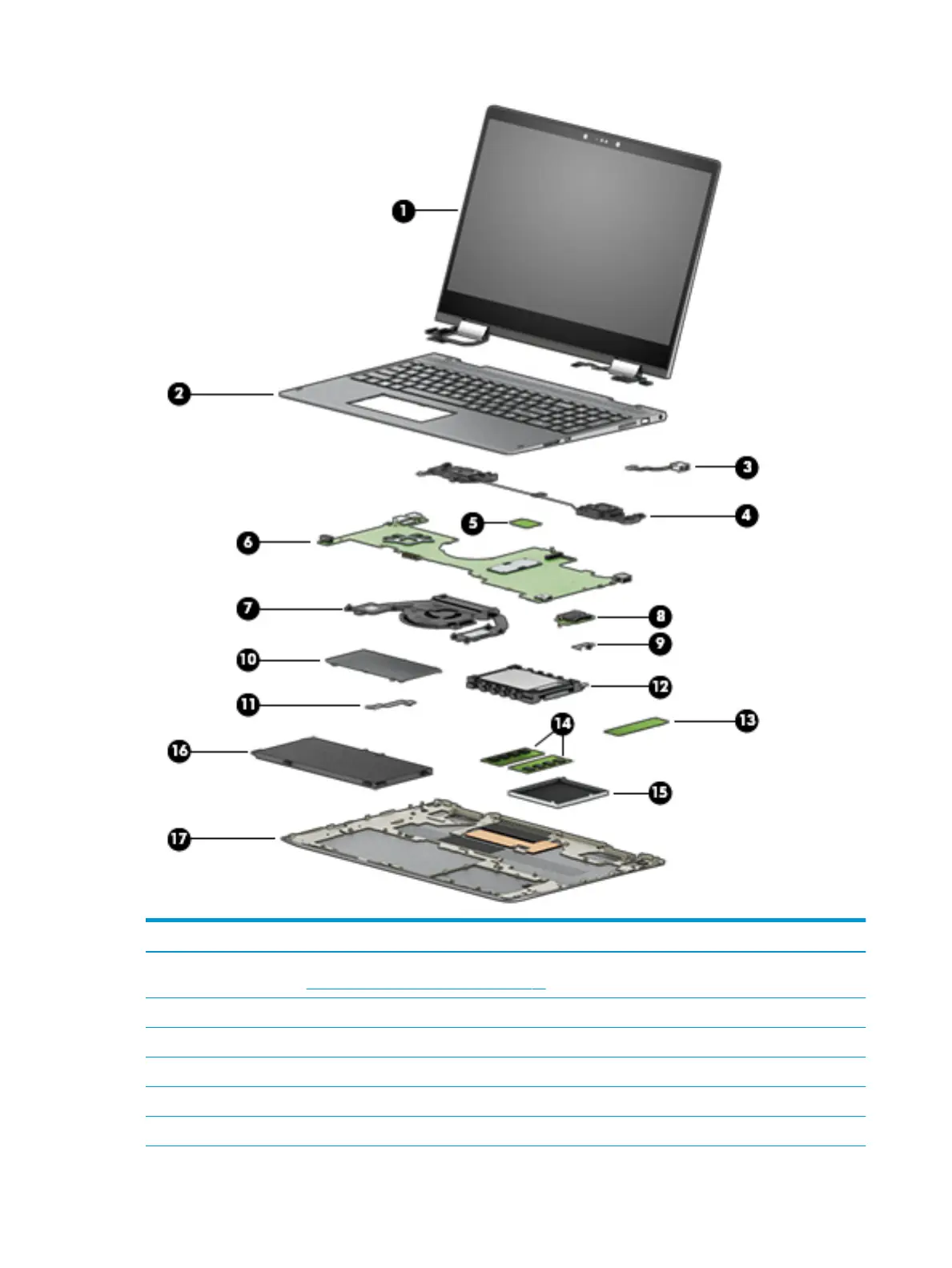 1

2

3

4

5

6

7

8

9

10

11

12

13

14

15

16

17