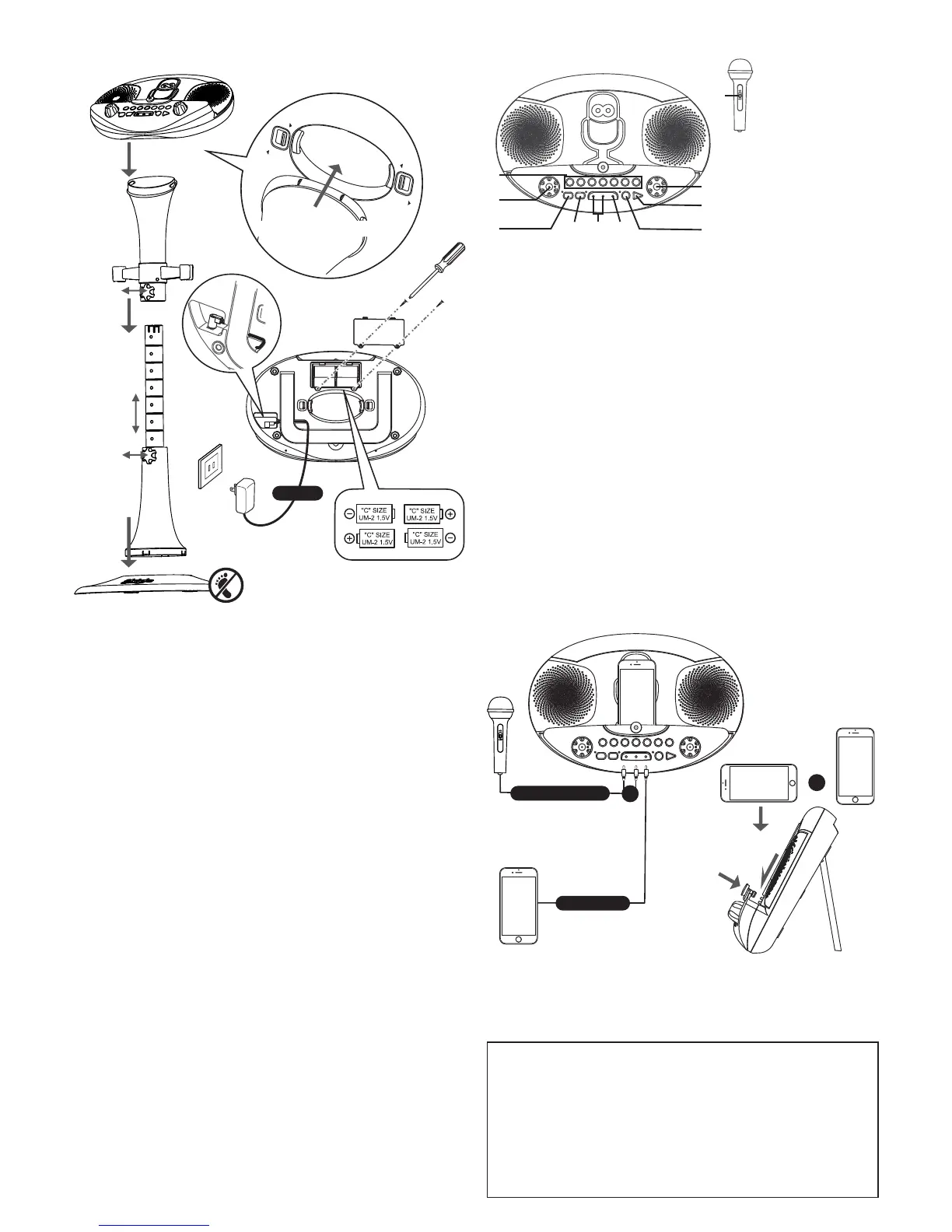 "C" SIZE UM-2 1.5V
"C" SIZE UM-2 1.5V
"C" SIZE UM-2 1.5V
"C" SIZE UM-2 1.5V