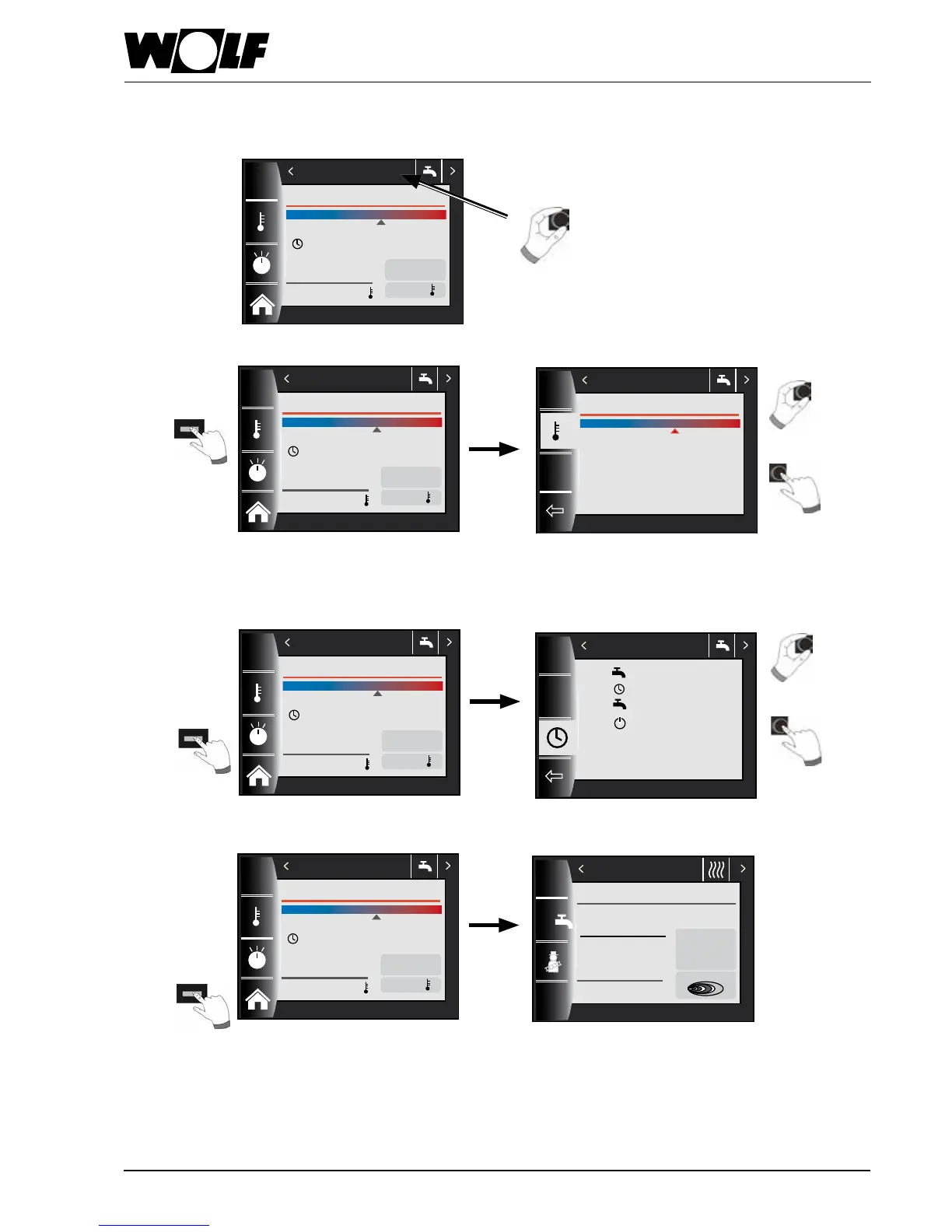 WOLF