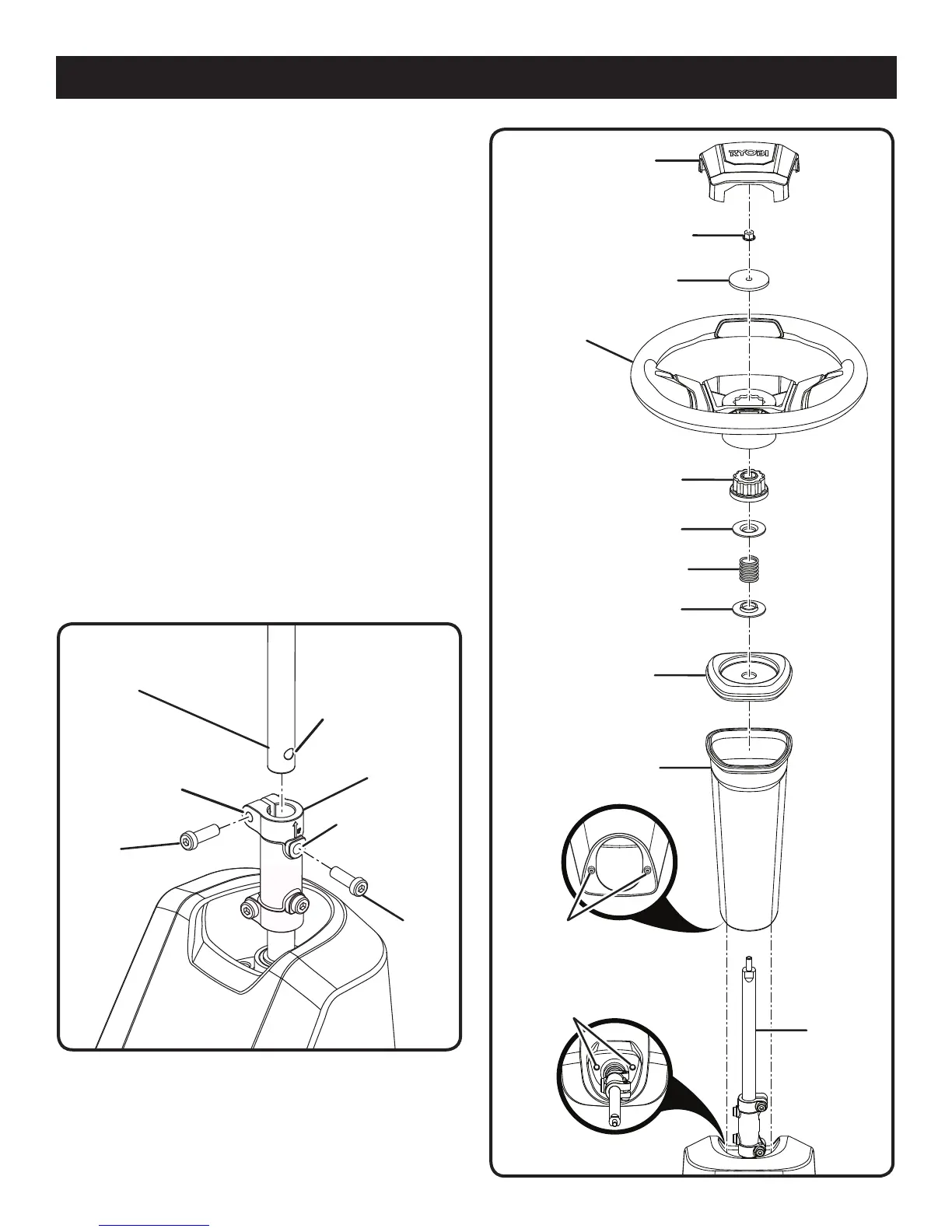 RYOBI