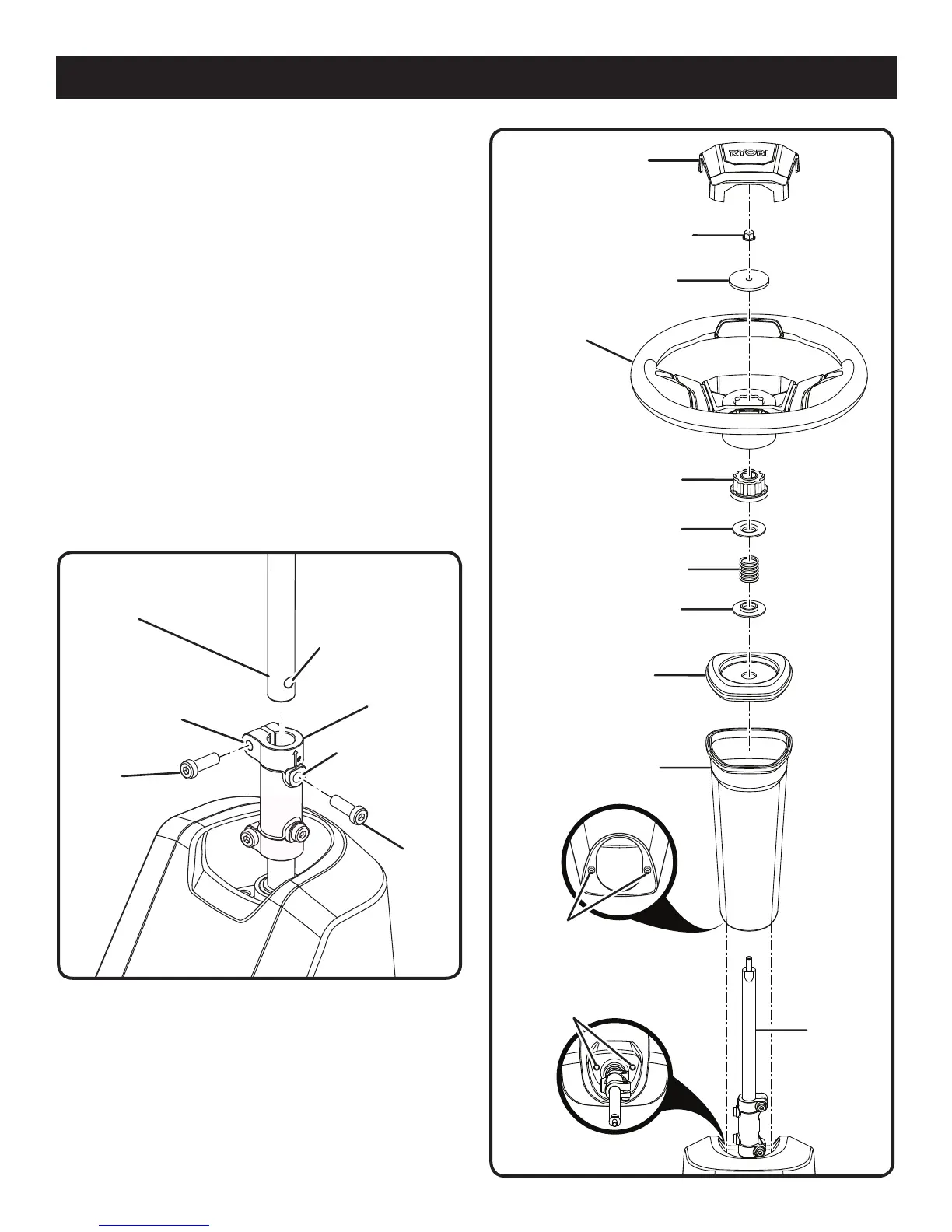 RYOBI