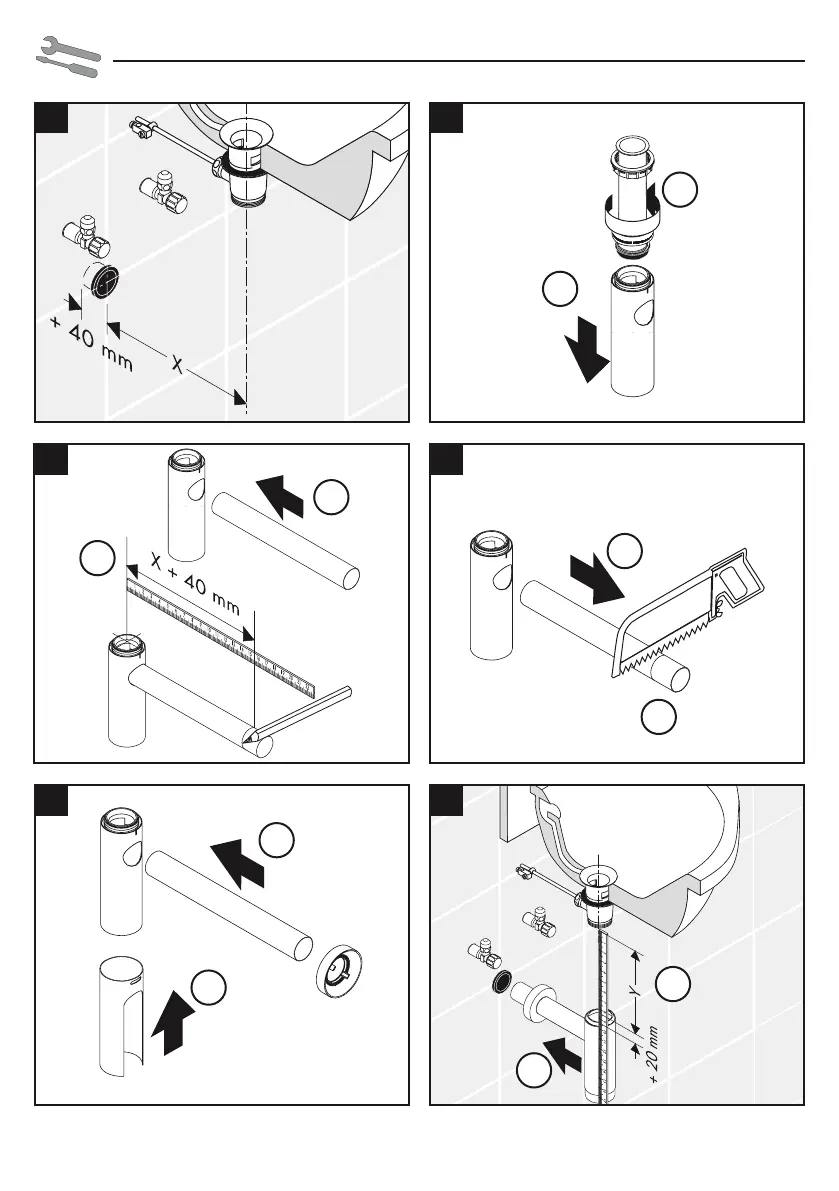 + 40 mm

X

X + 40 mm

Y

+ 20 mm