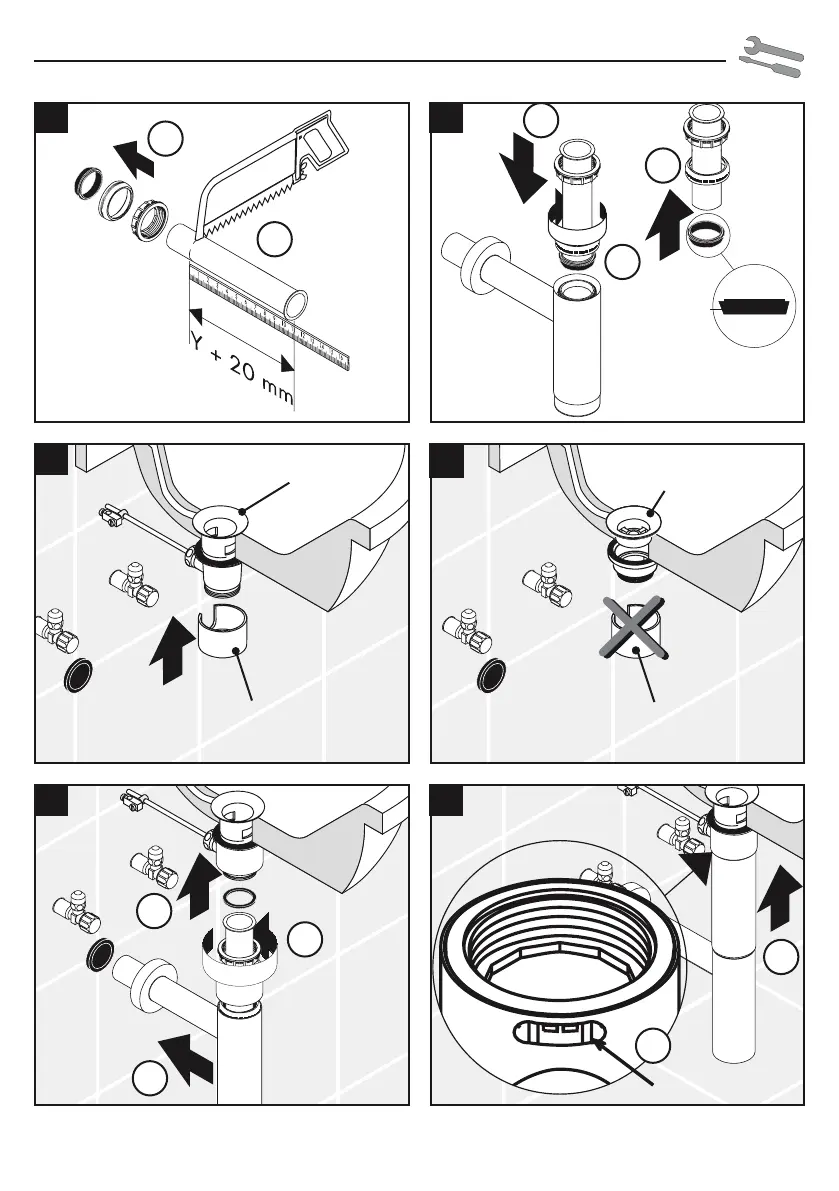 Y + 20 mm