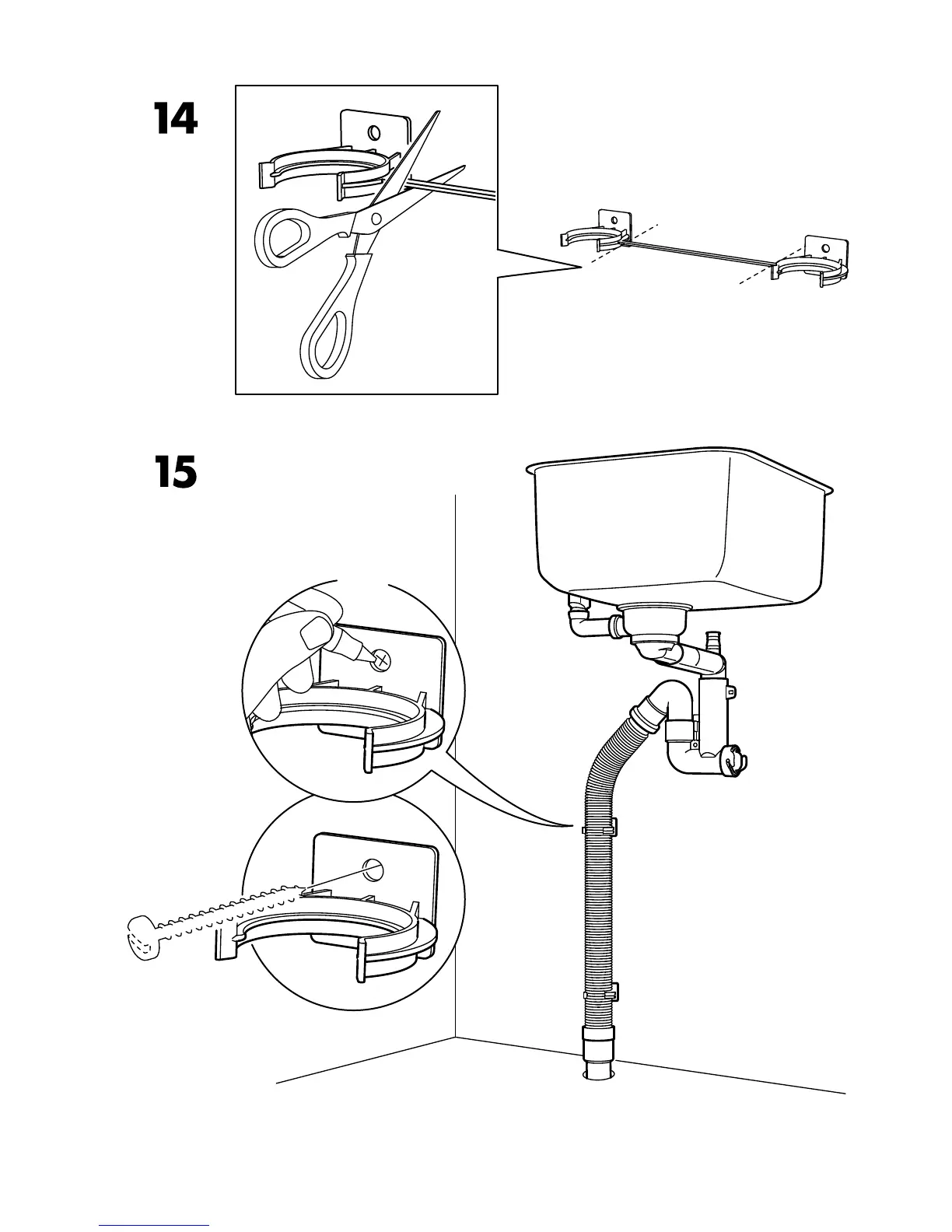 14

15