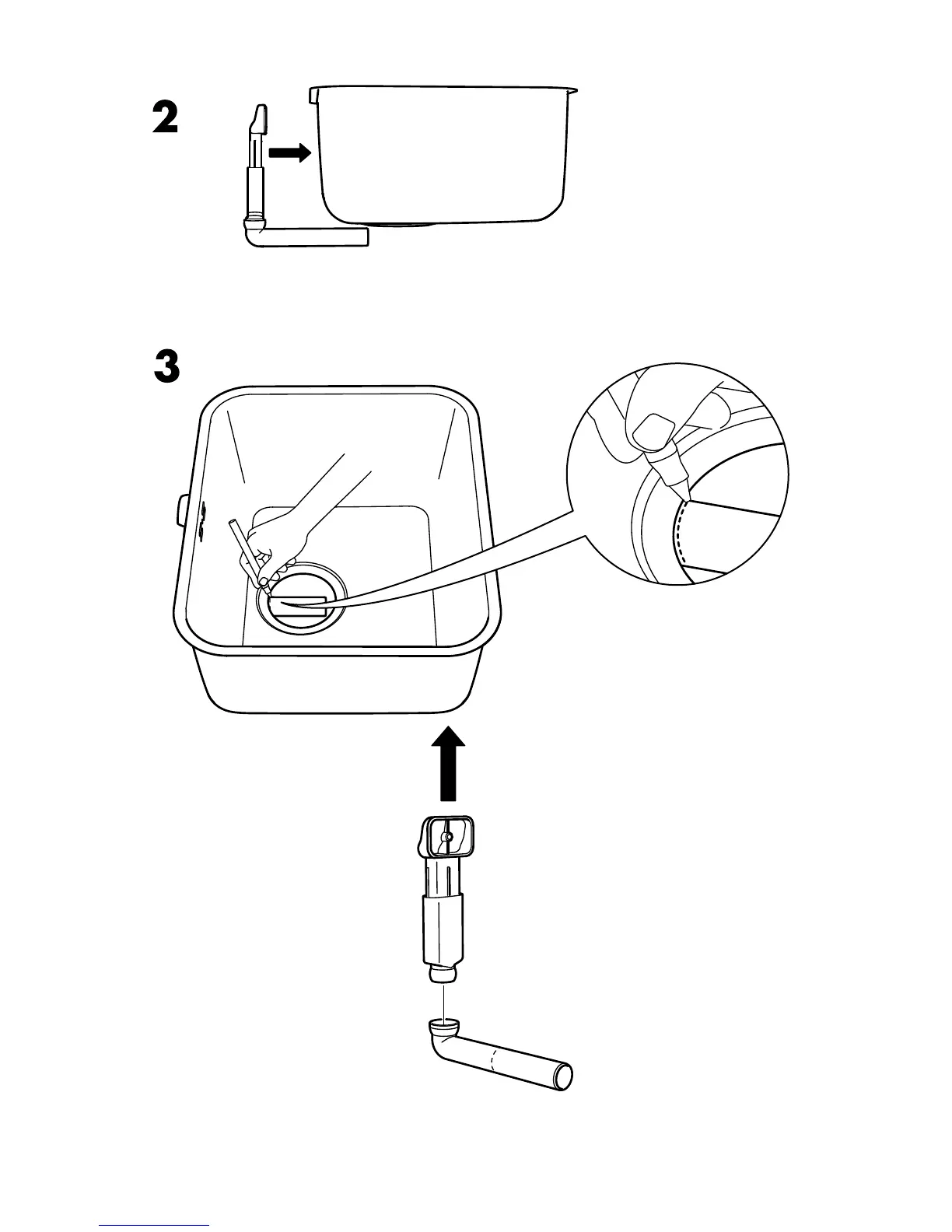 2

3