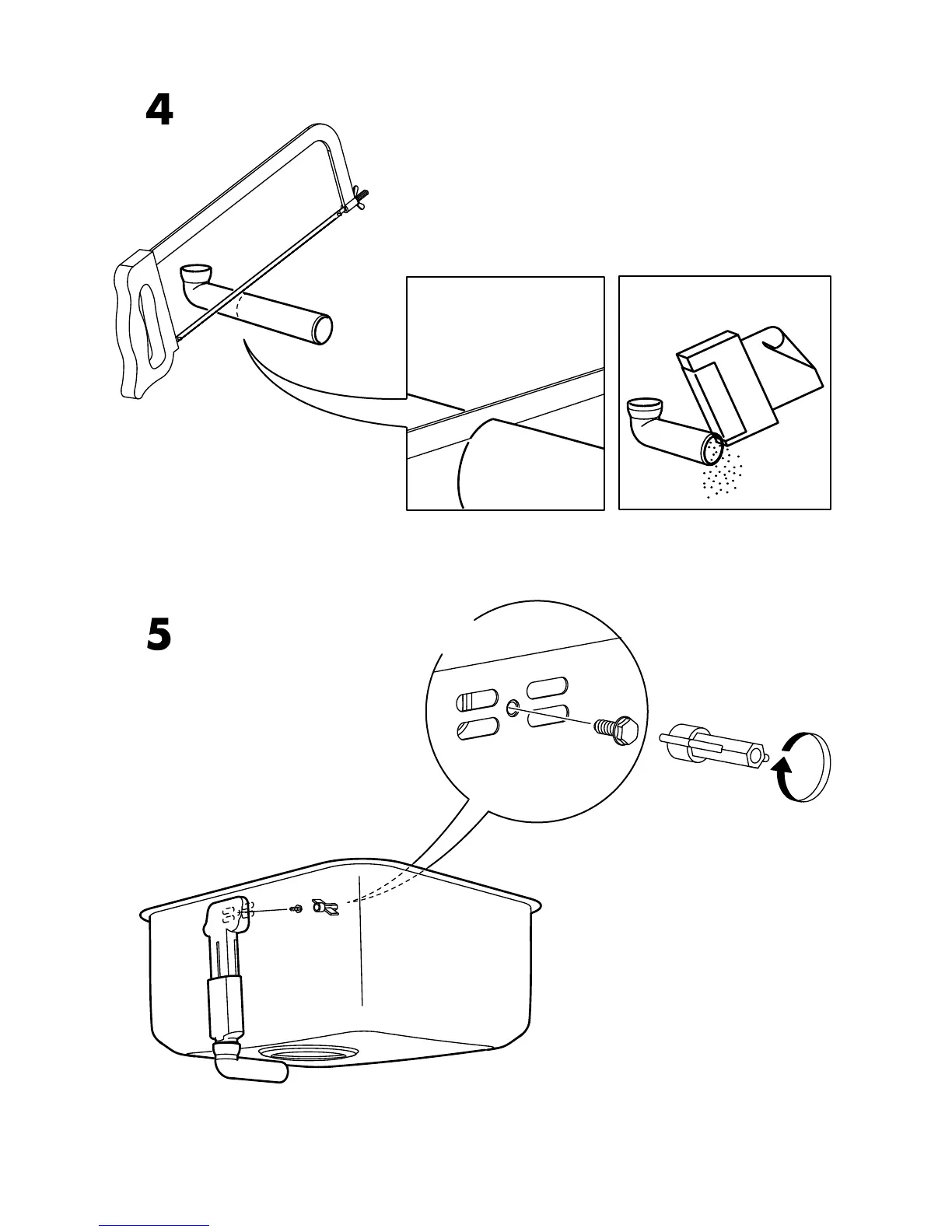 4

5