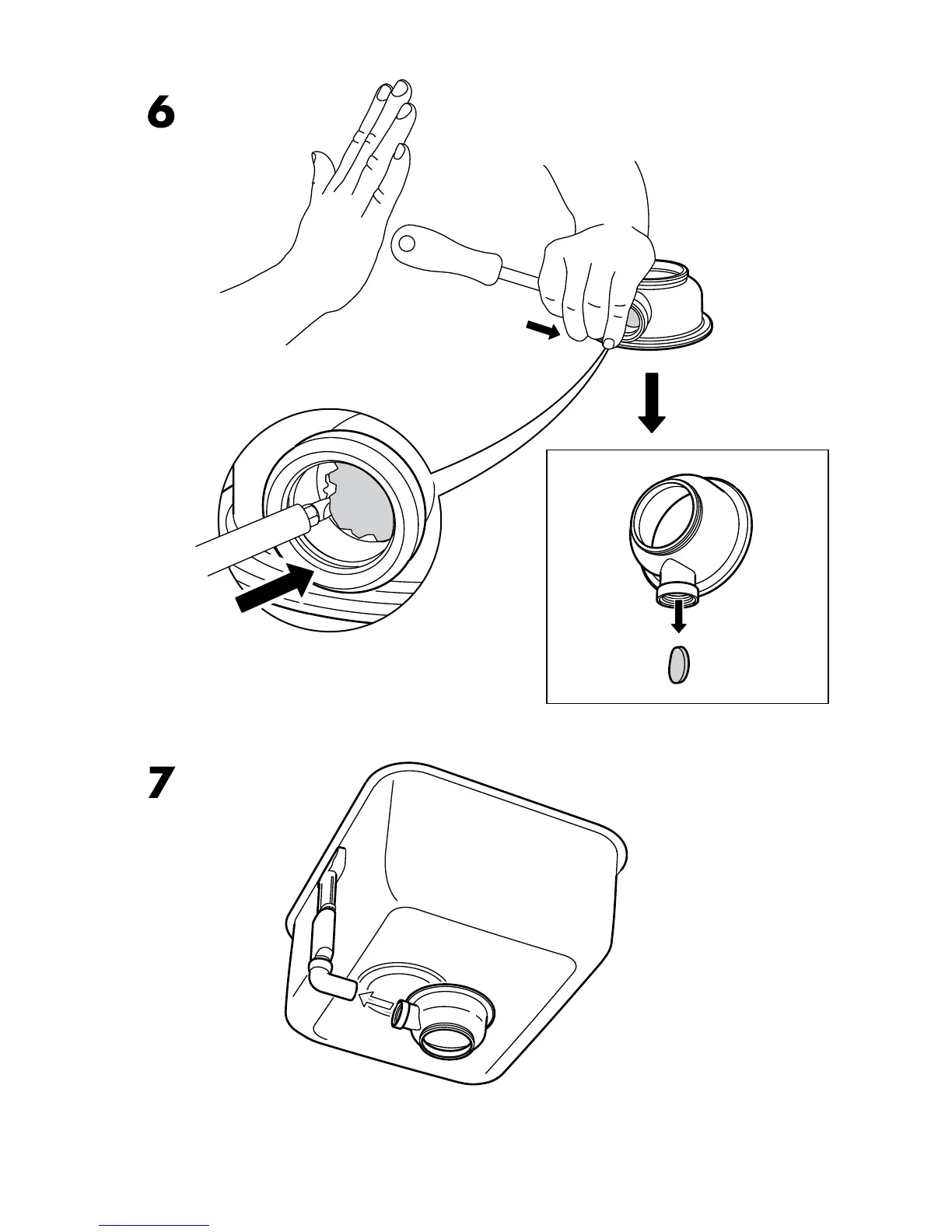 6

7