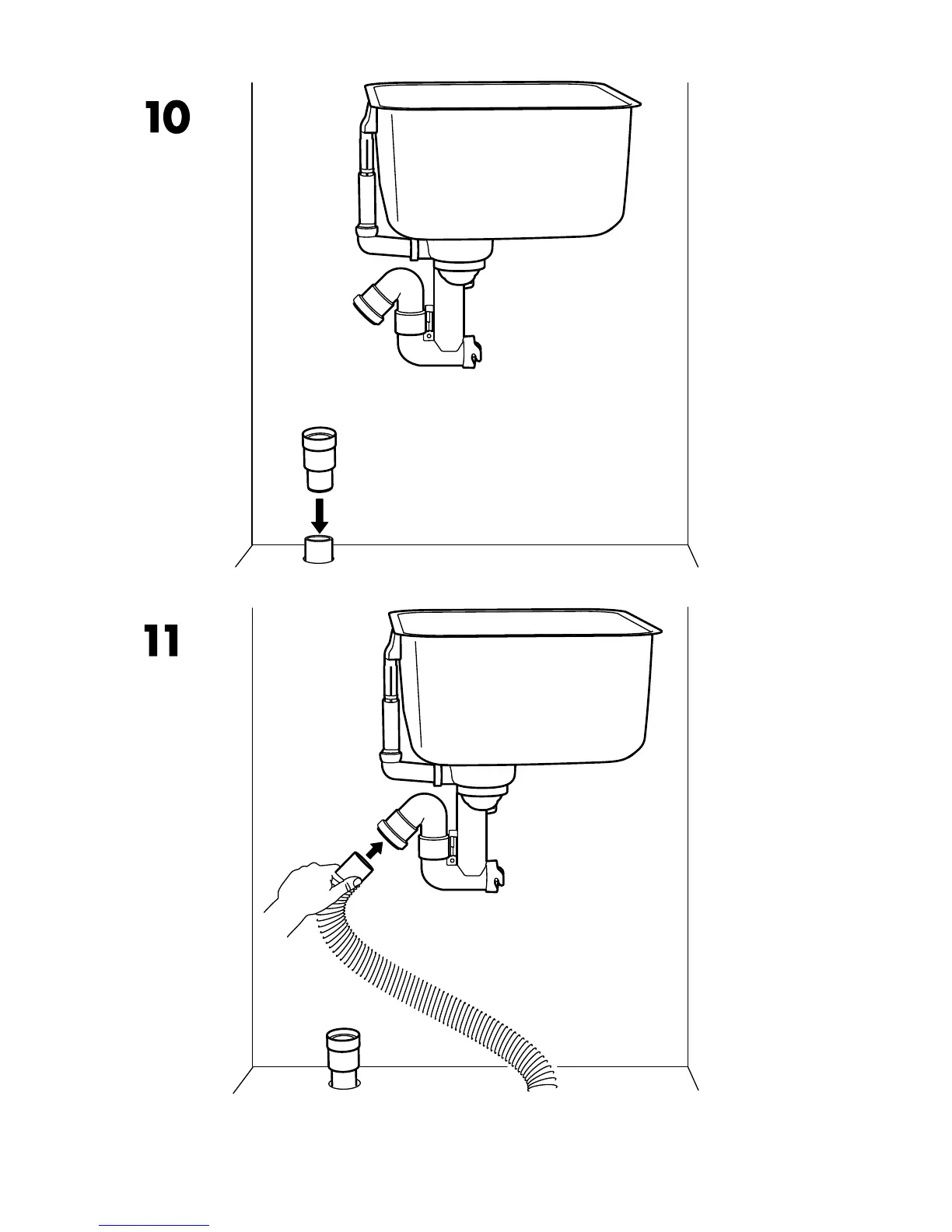 10

11