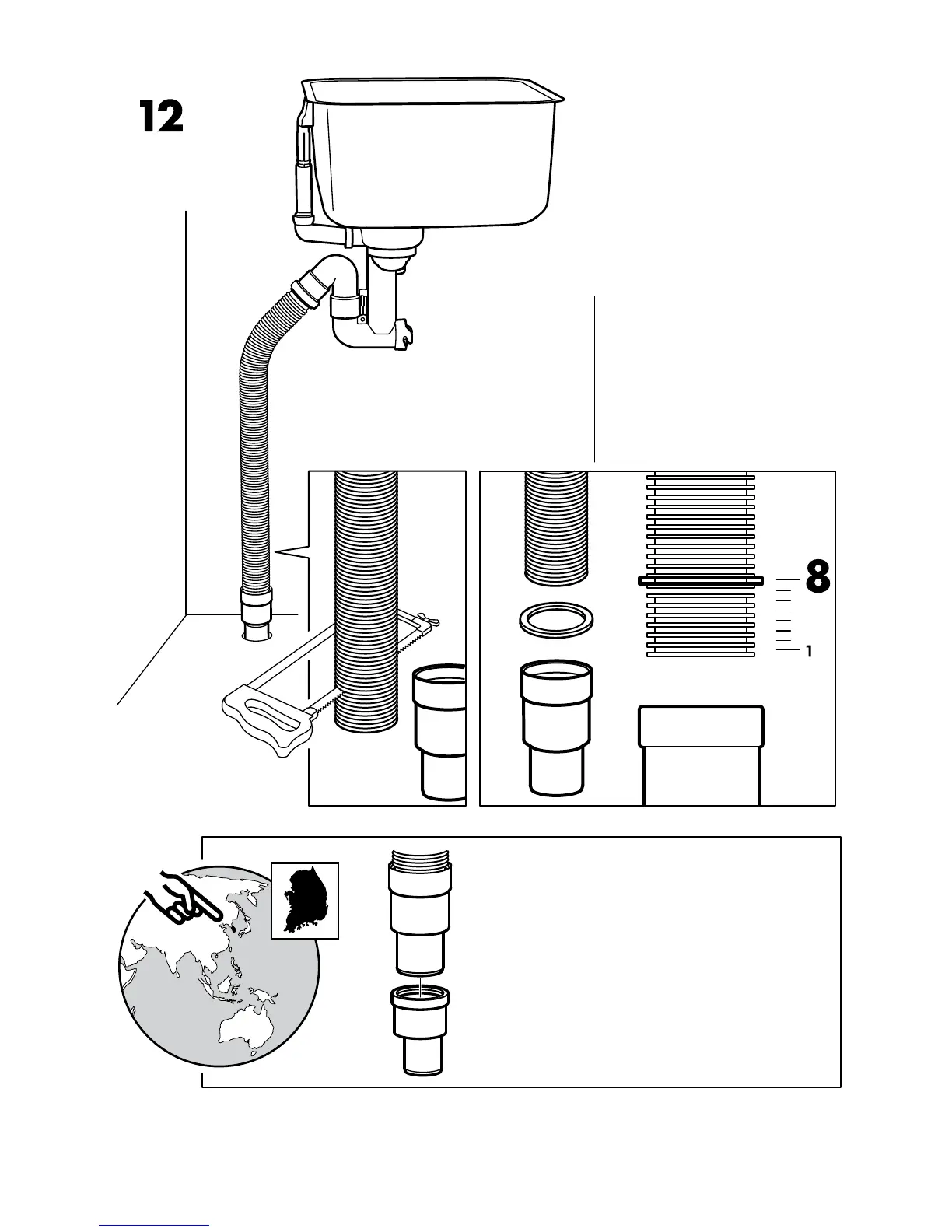 12

8

1