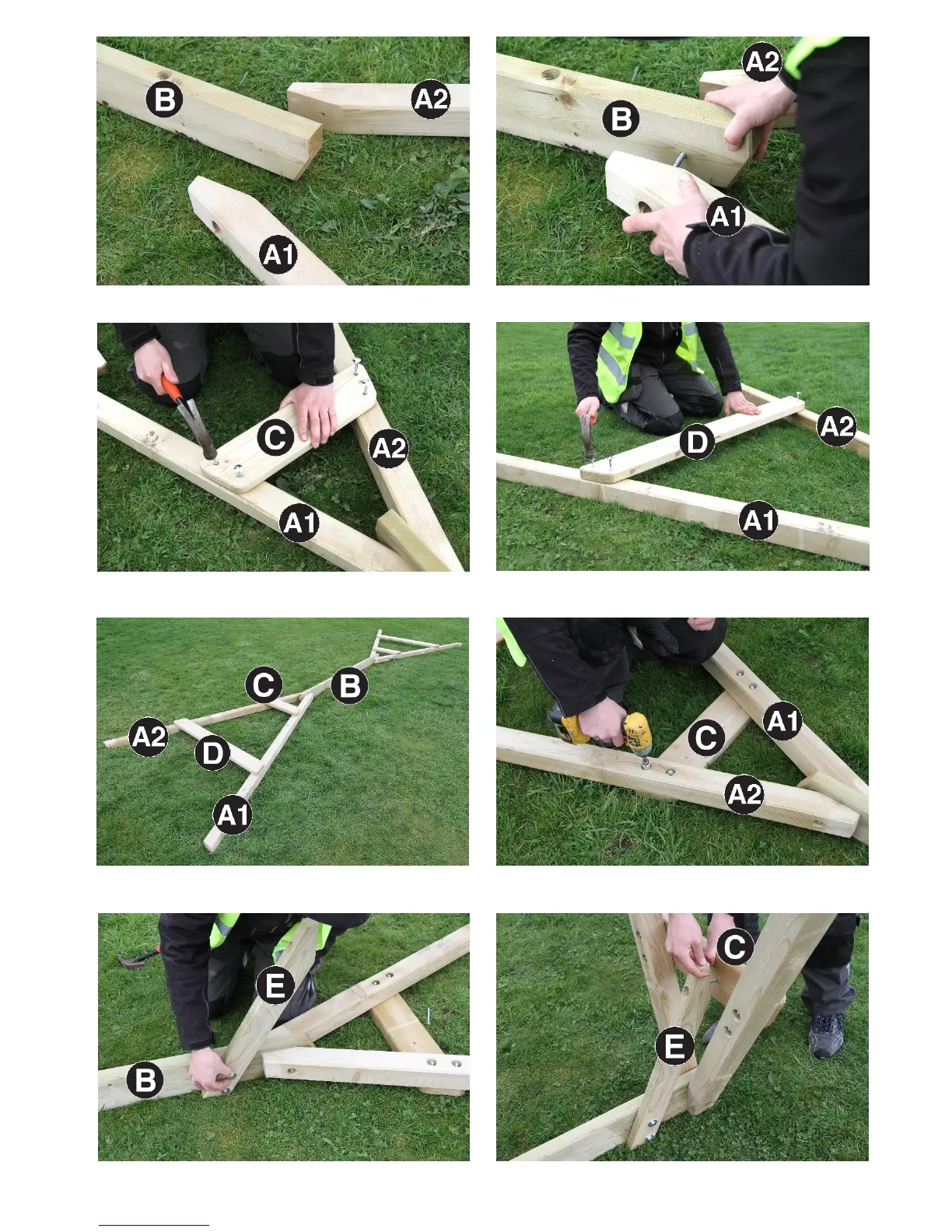 B
A2
A1

A2
B
A1

C
A2
A1

D
A2
A1

C
B
A2
D
A1

A1
C
A2

E
B

C
E