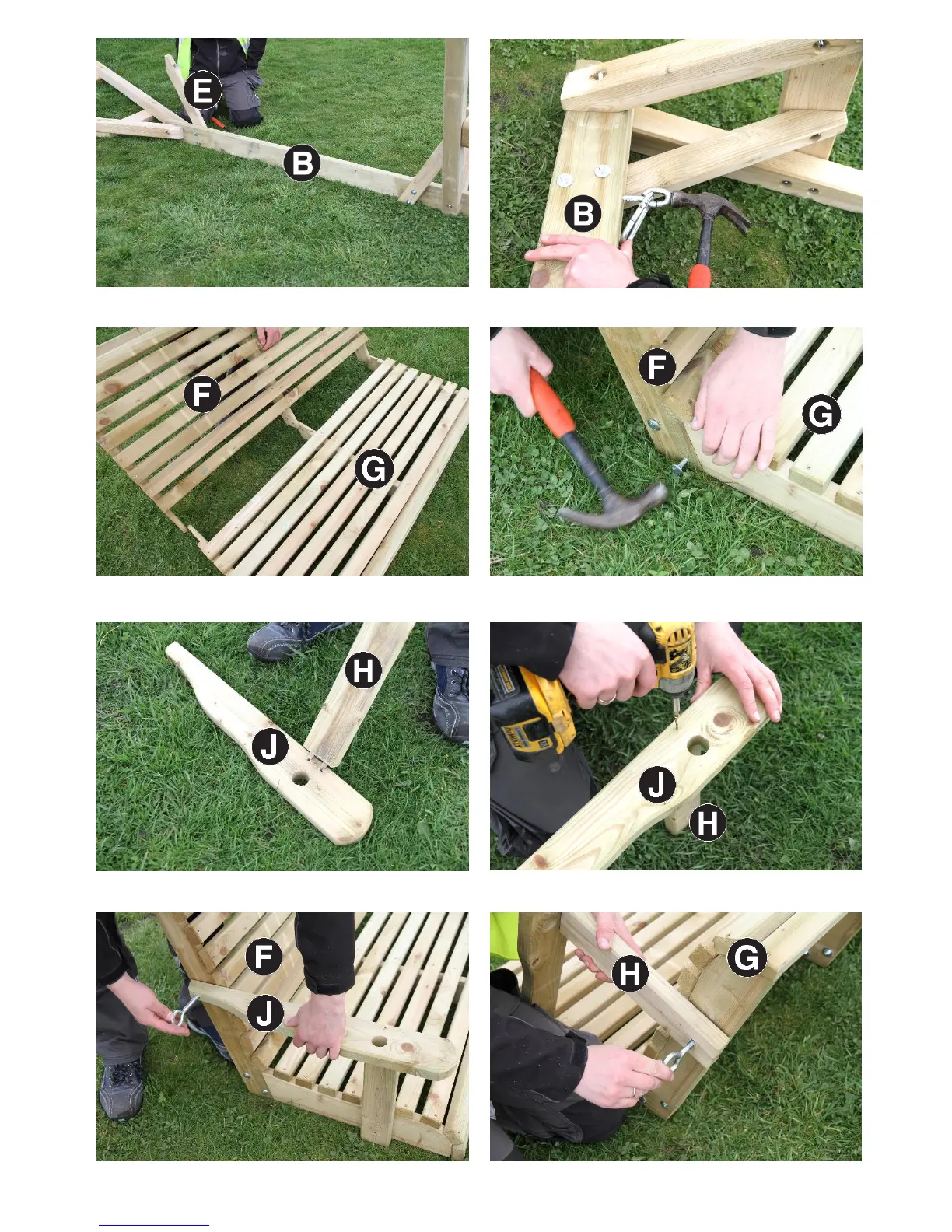 E
B

B

F
G

F
G

H
J

J
H

F
J

H
G