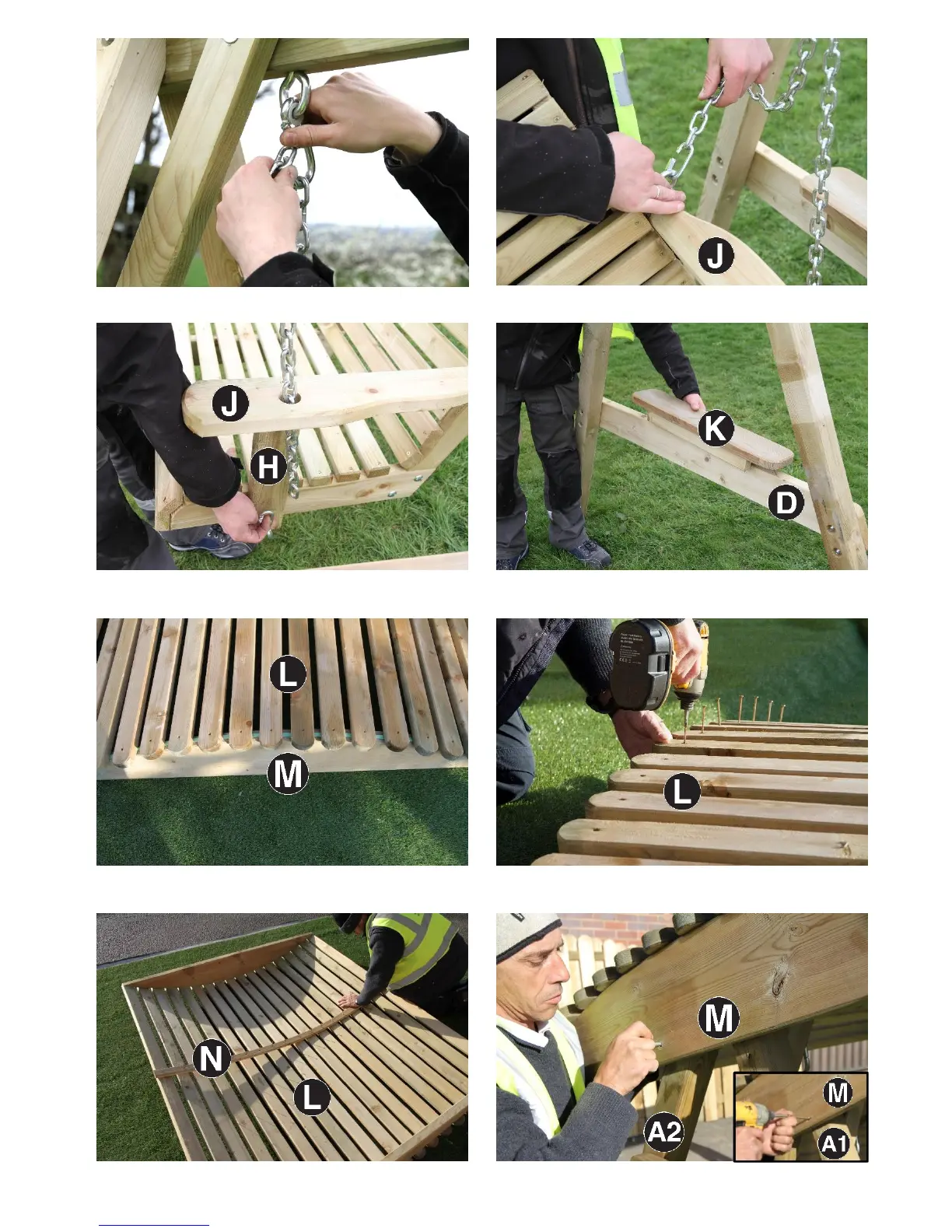 J

J

H

K

D

L

M

L

N

L

M

A2

M

A1