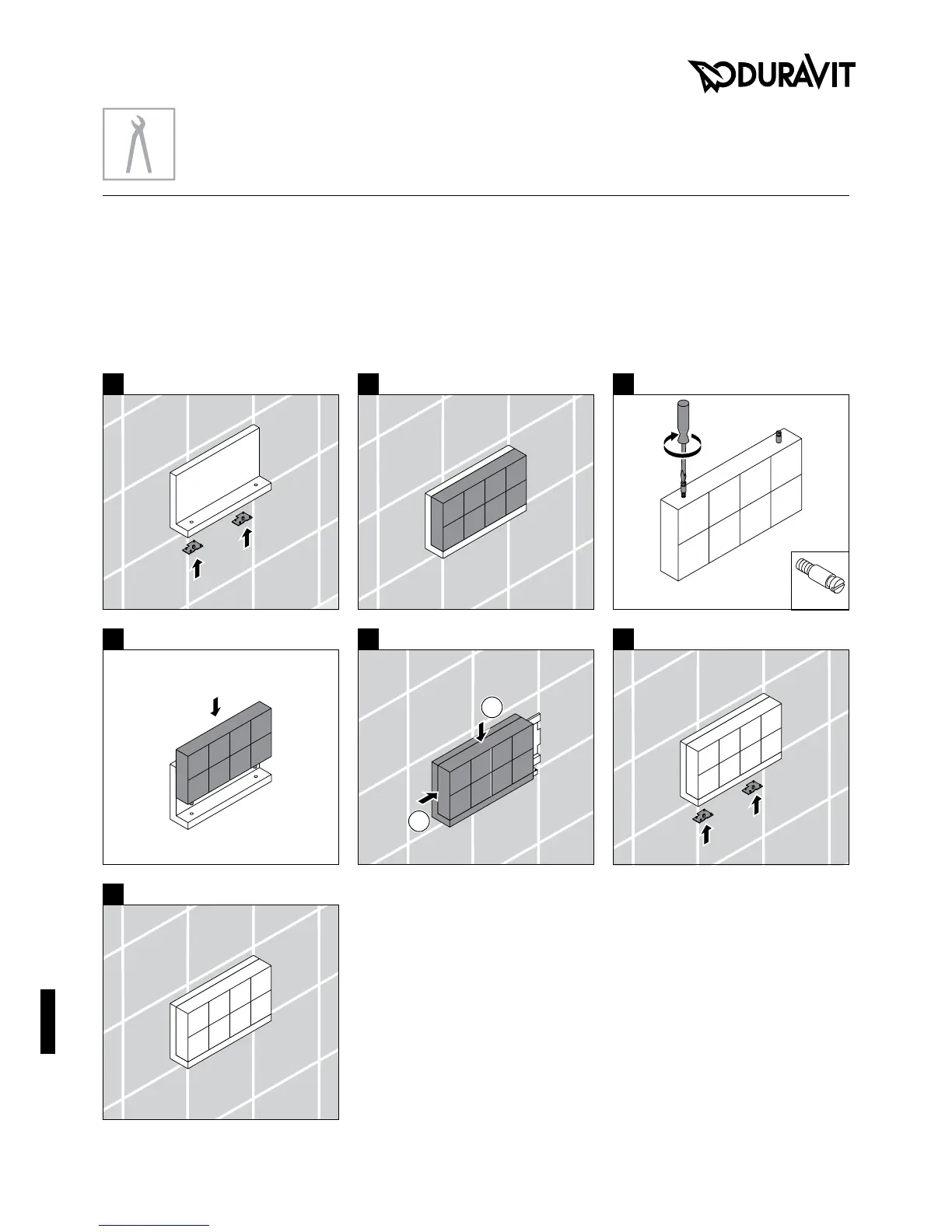 DURAVIT