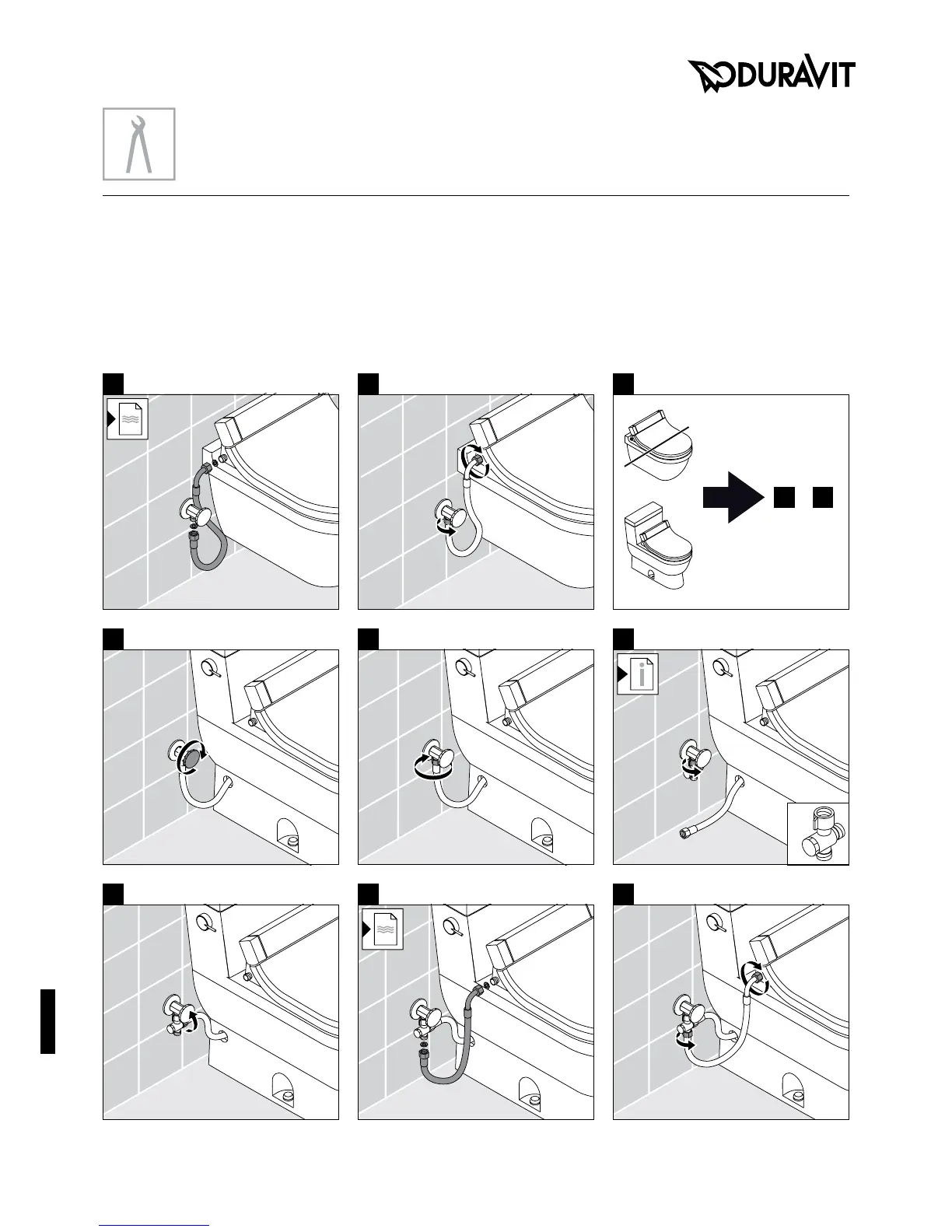 DURAVIT