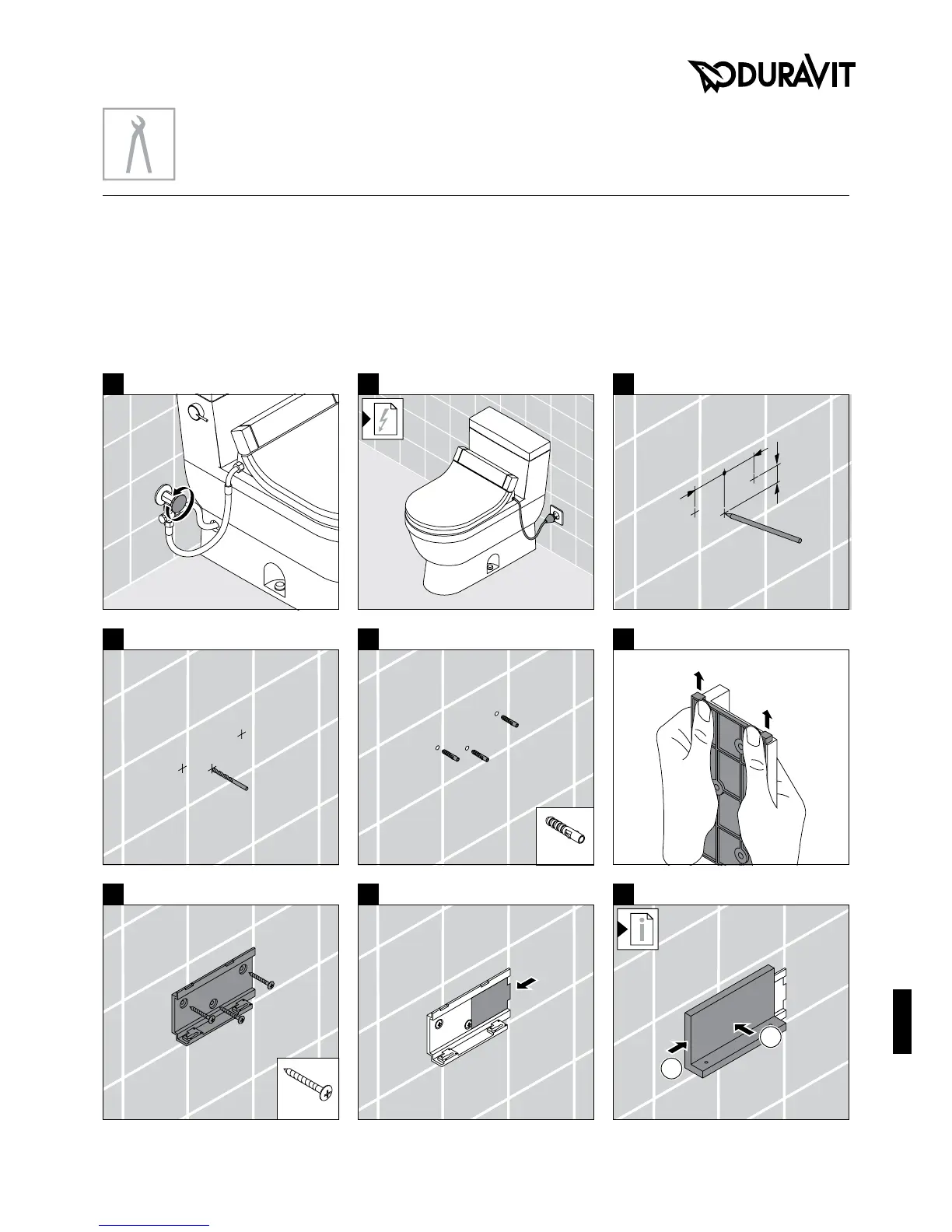 DURAVIT