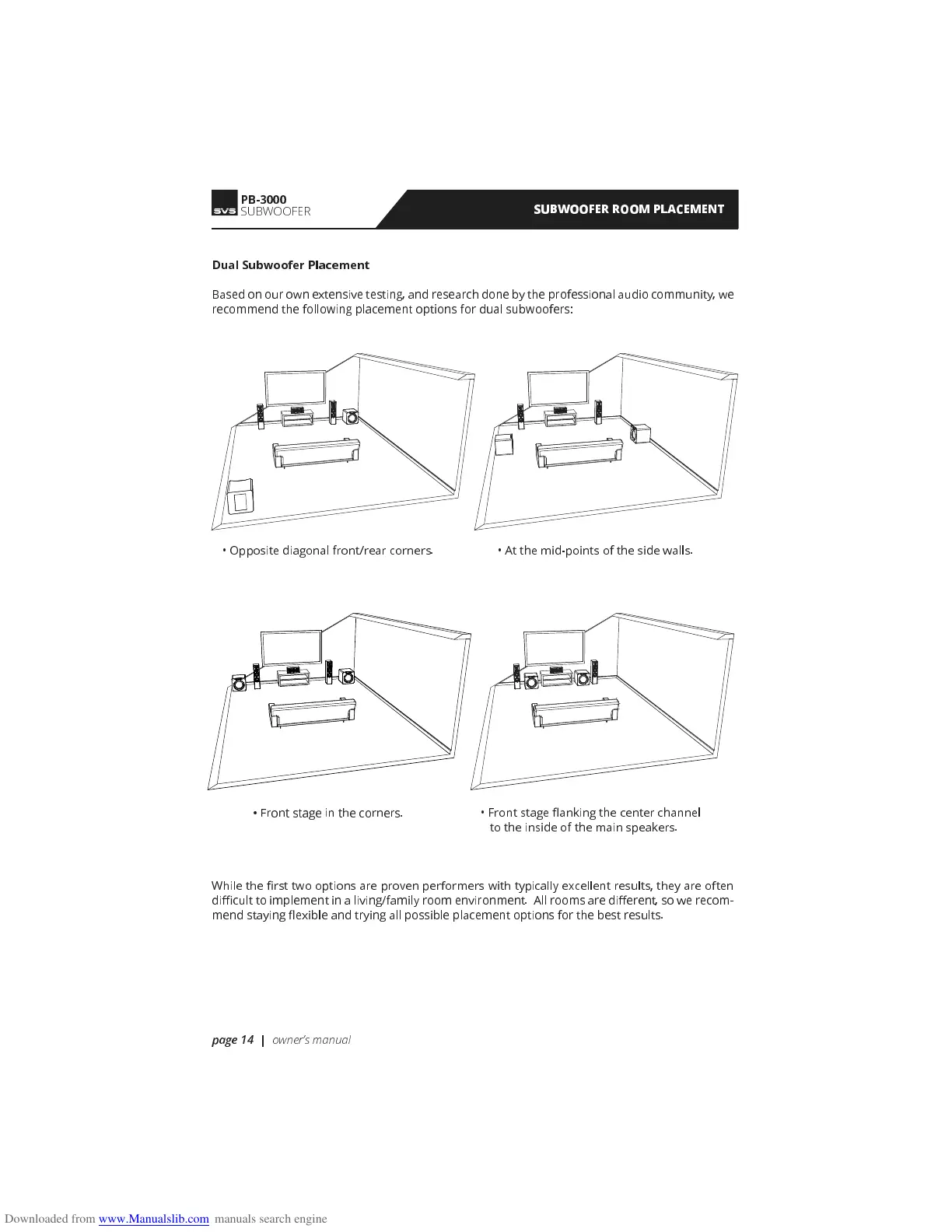 SVS PB-3000
SUBWOOFER

SUBWOOFER ROOM PLACEMENT

Dual Subwoofer Placement

Based on our own extensive testing, and research done by the professional audio community, we recommend the following placement options for dual subwoofers:

• Opposite diagonal front/rear corners.

• At the mid-points of the side walls.

• Front stage in the corners.

• Front stage flanking the center channel to the inside of the main speakers.

While the first two options are proven performers with typically excellent results, they are often difficult to implement in a living/family room environment. All rooms are different, so we recommend staying flexible and trying all possible placement options for the best results.

page 14 | owner's manual

Downloaded from www.Manualslib.com manuals search engine