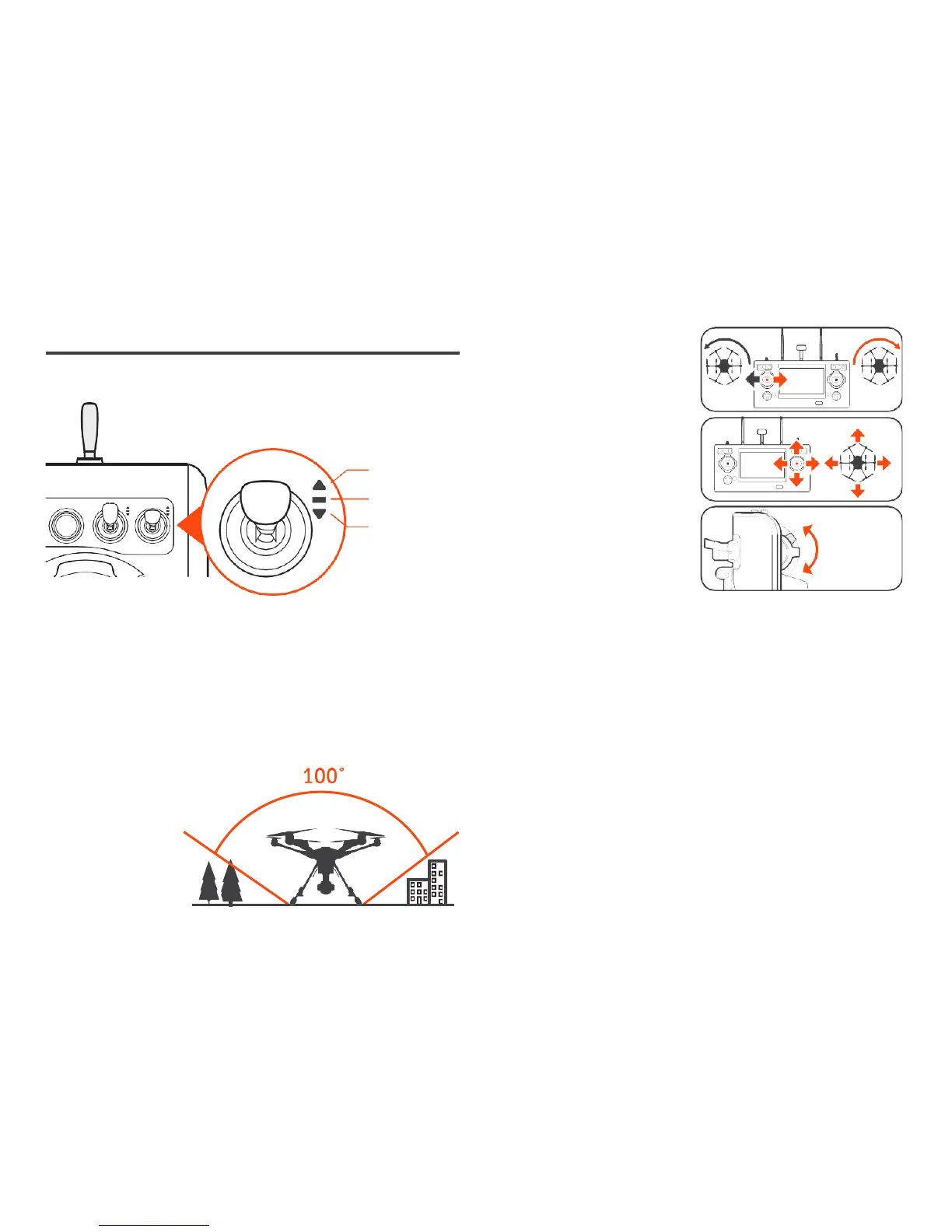 100°