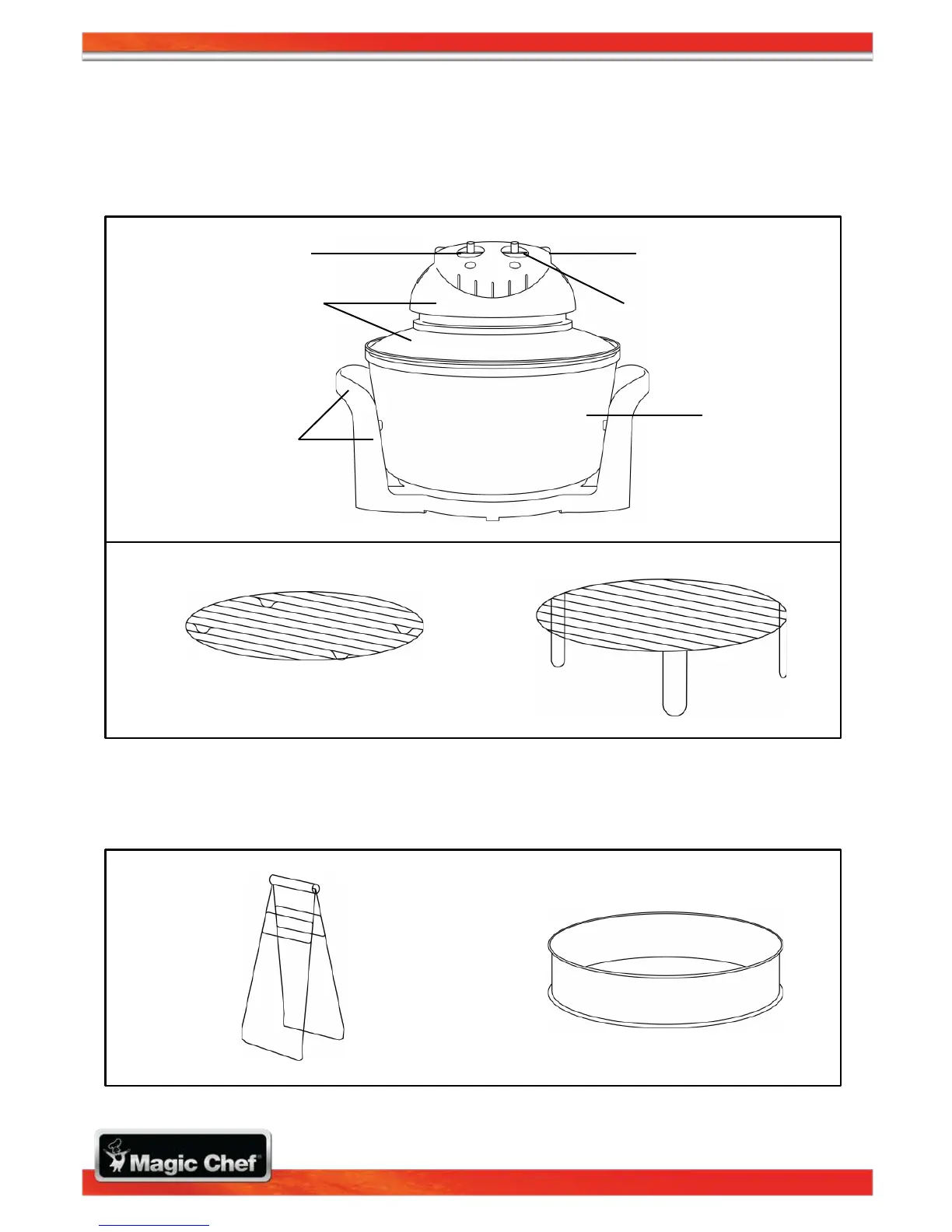 Magic Chef