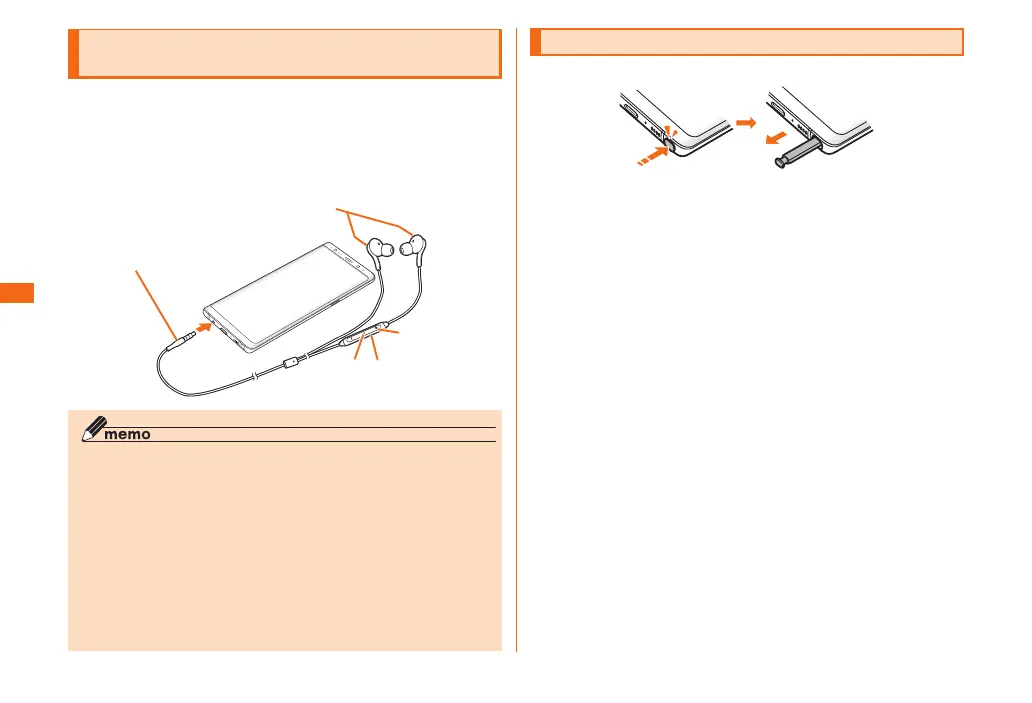 memo