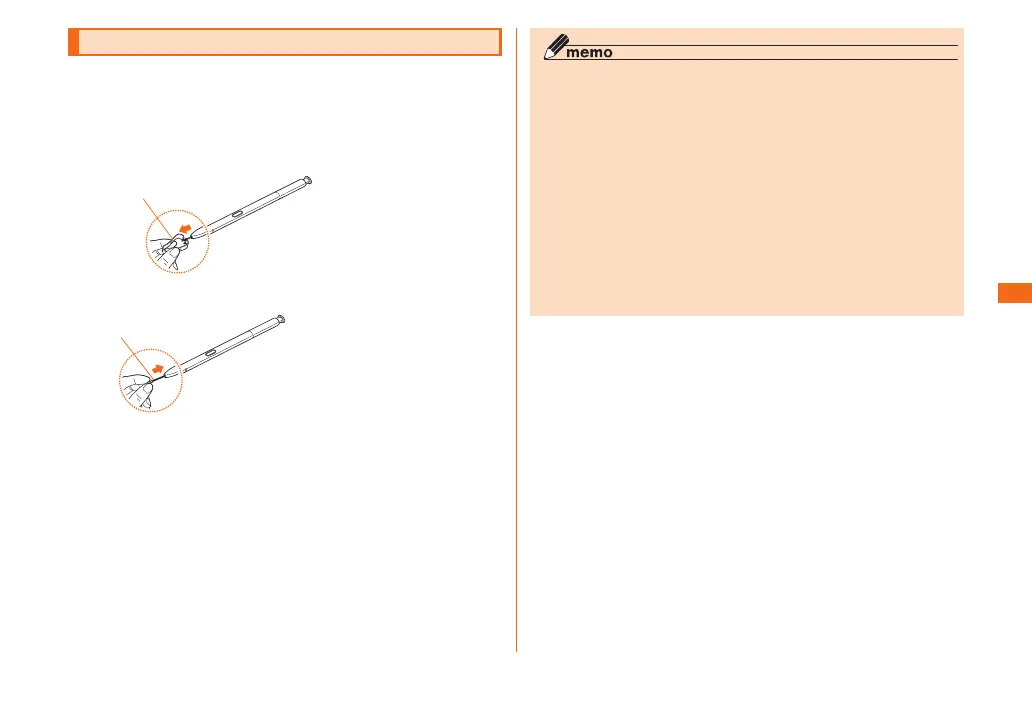 memo