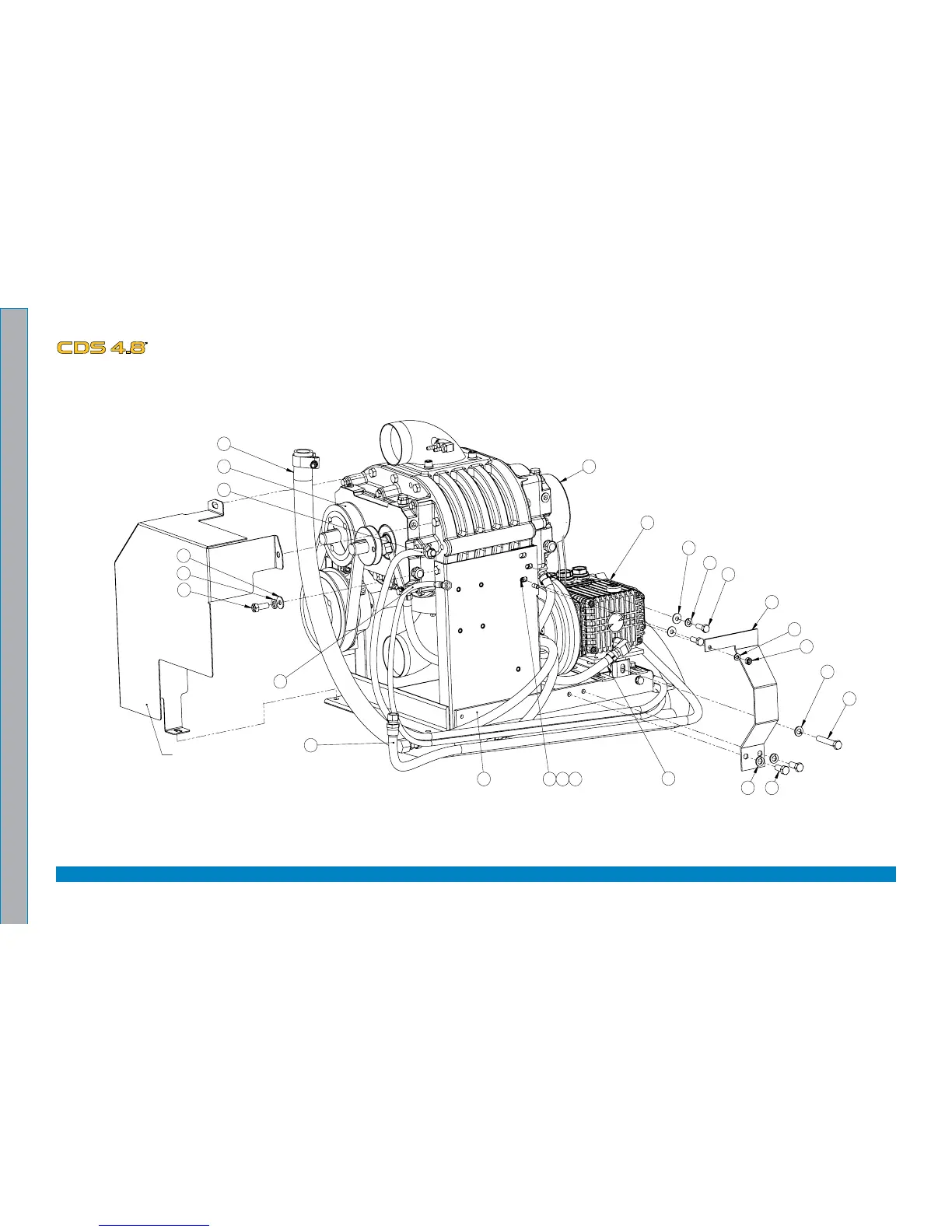 CDS 4.8