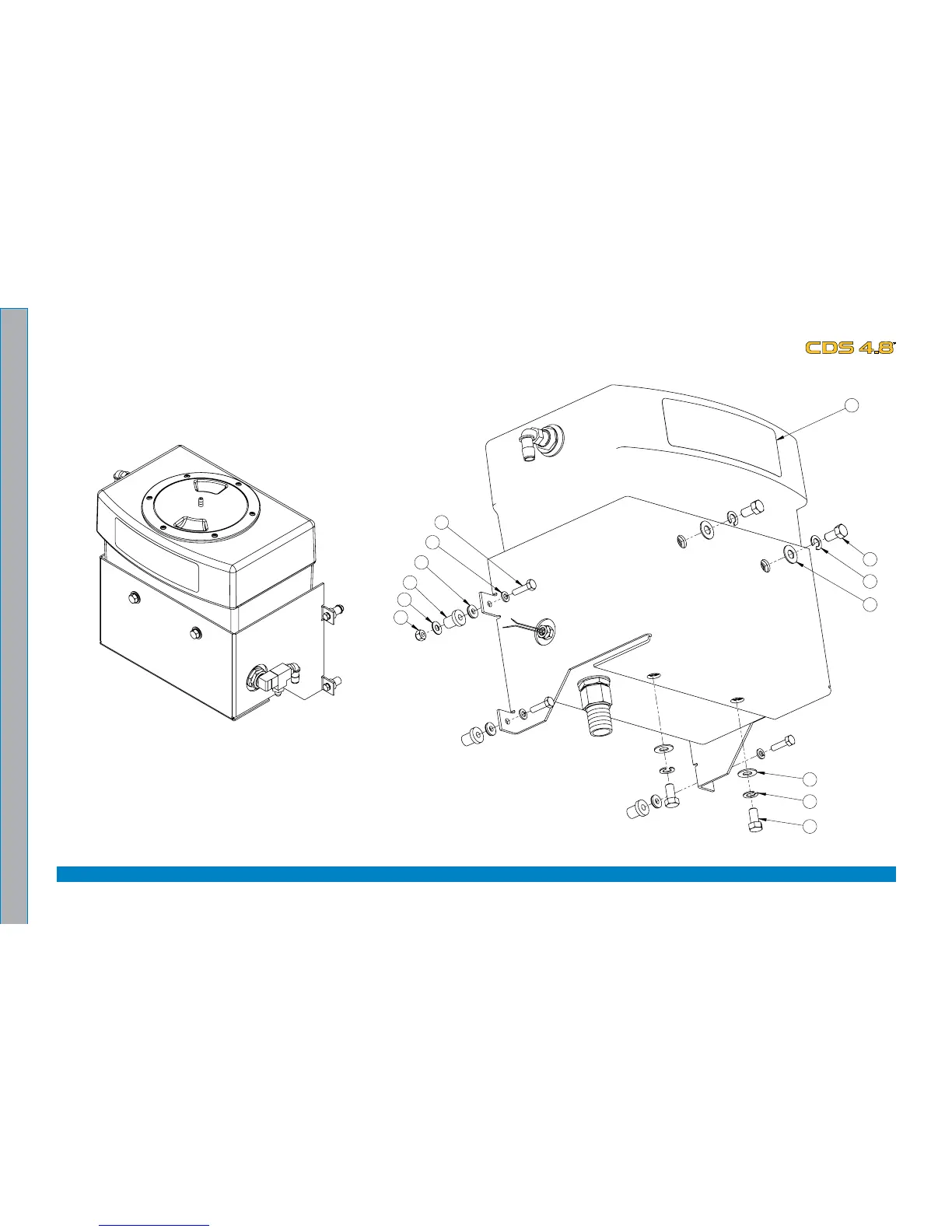 CDS 4.8