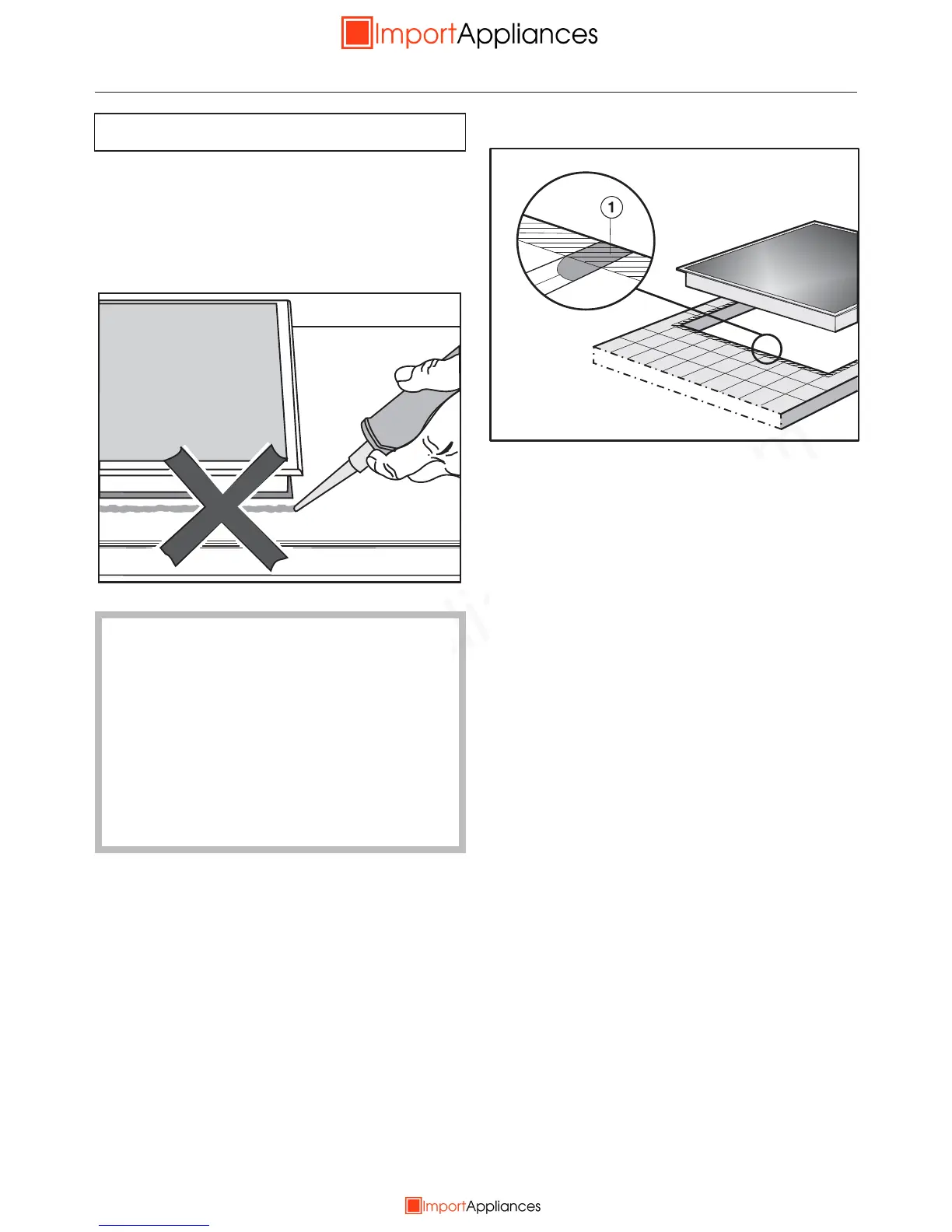 ImportAppliances

1

ImportAppliances