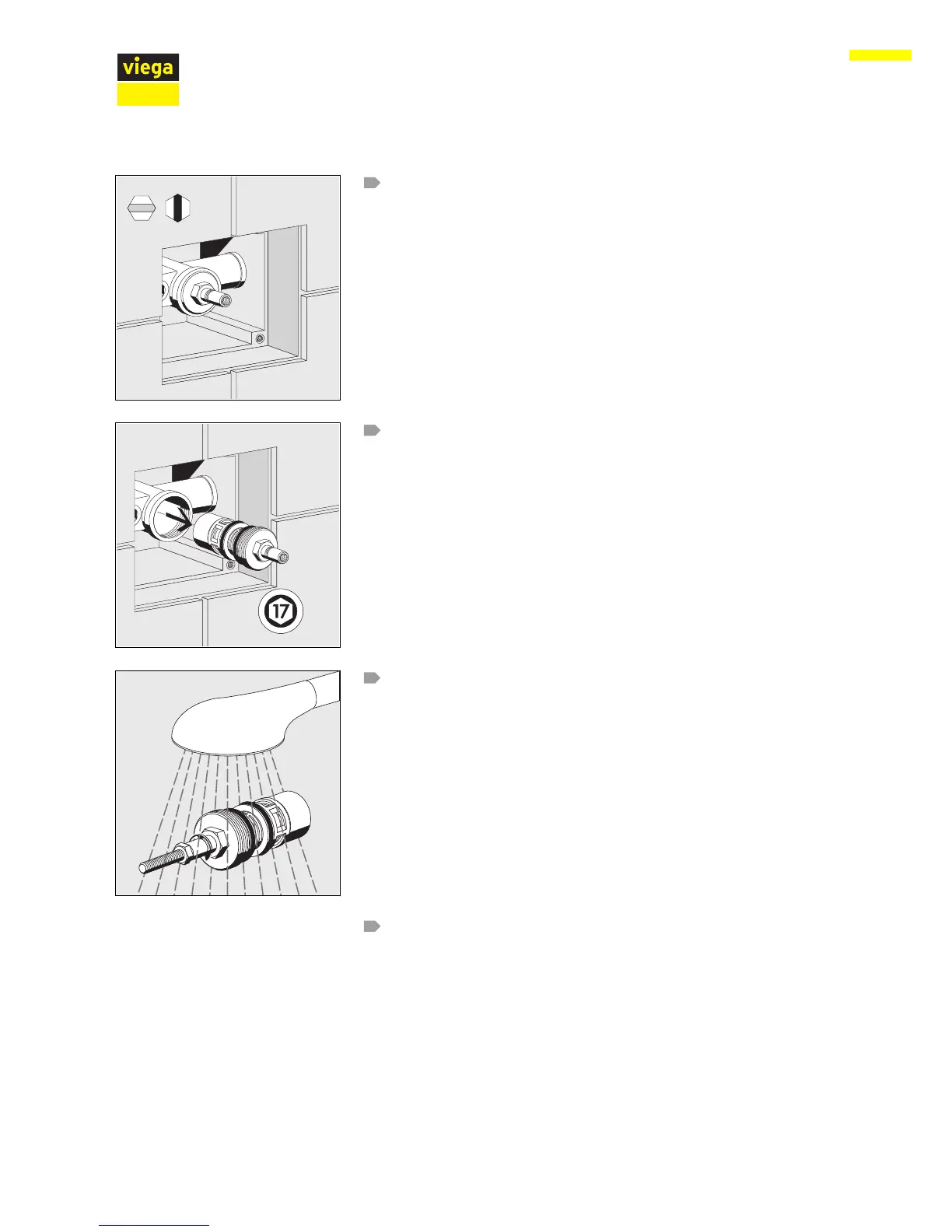 viega

17