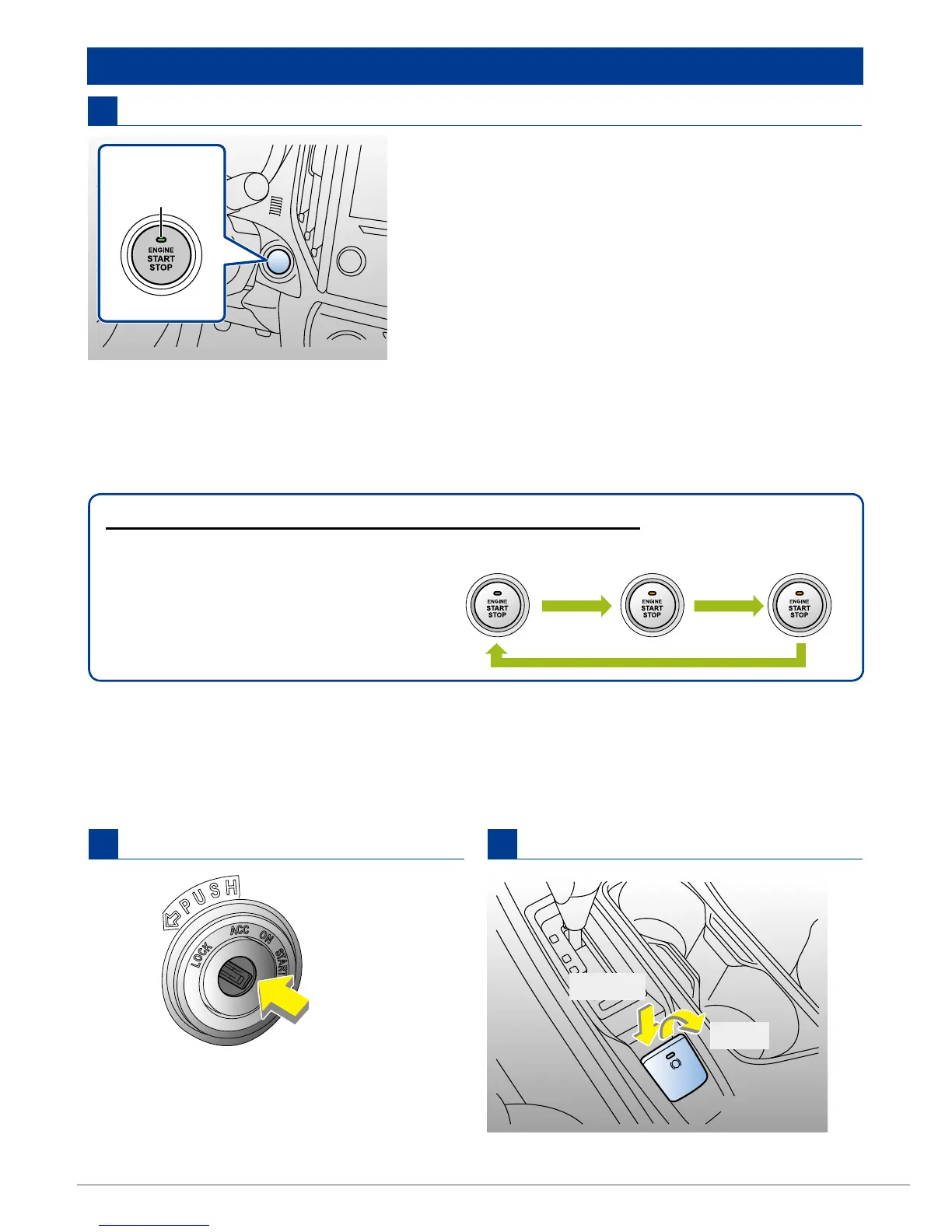 ENGINE
START
STOP

ENGINE
START
STOP

ENGINE
START
STOP

ENGINE
START
STOP

PUSH
LOCK
ACC
ON
START