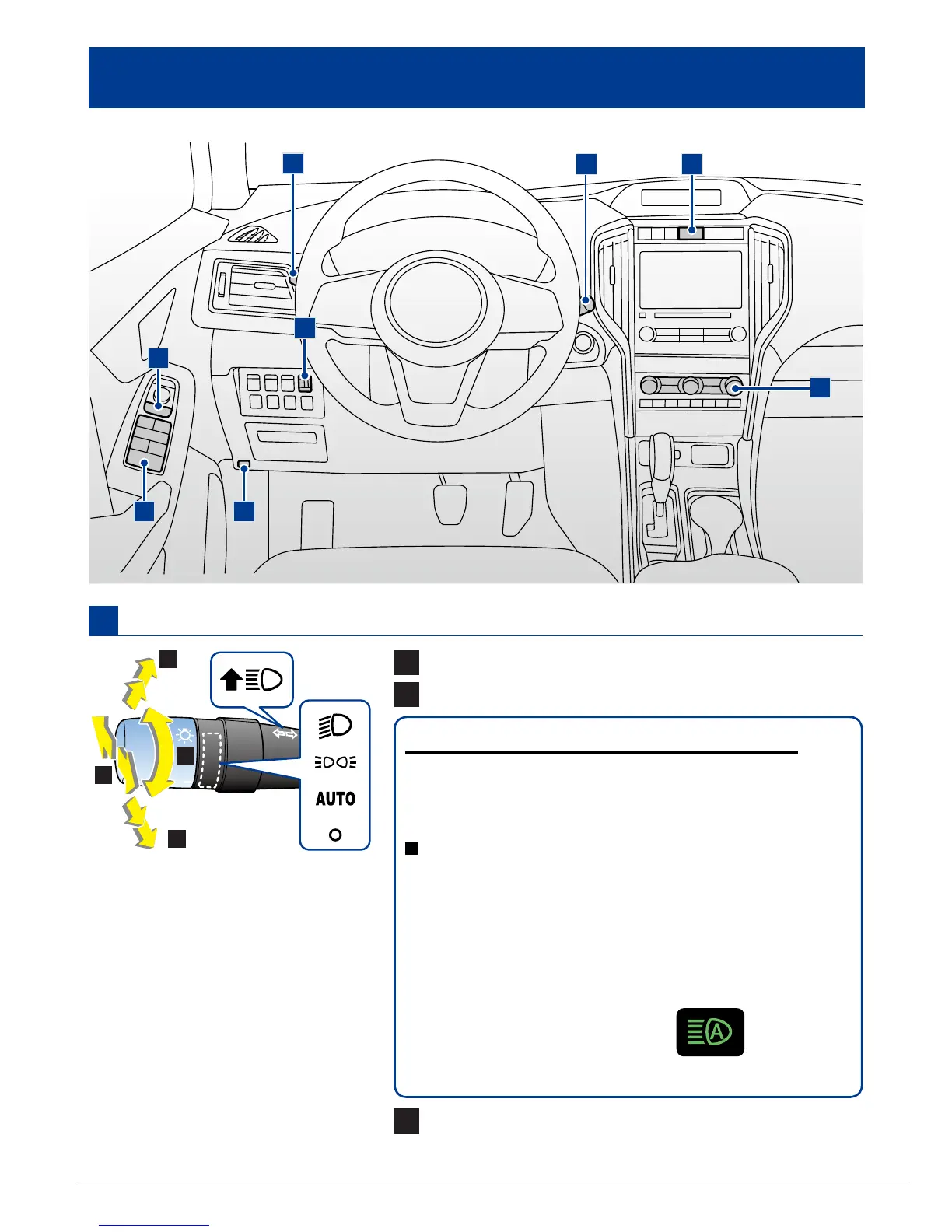 AUTO