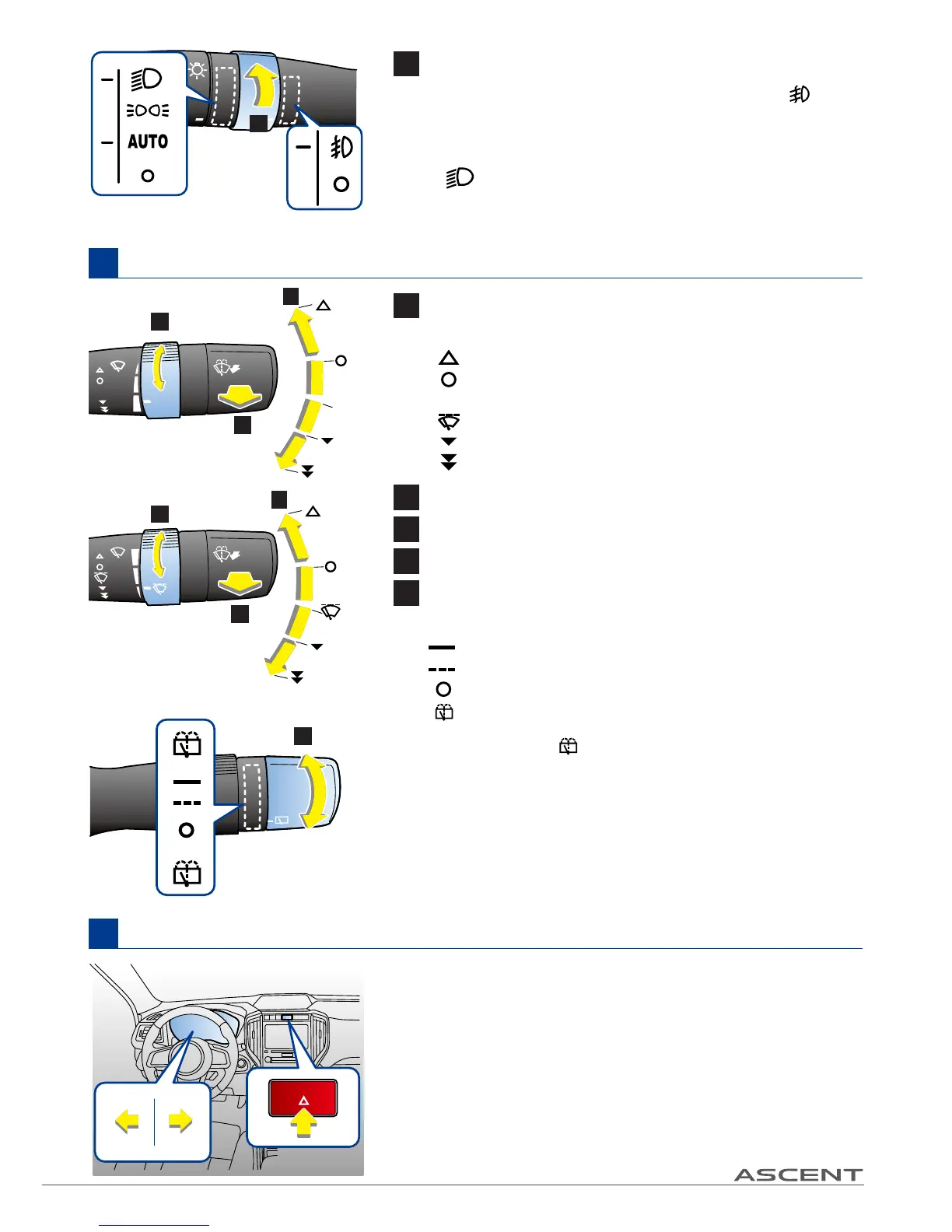 AUTO

ASCENT