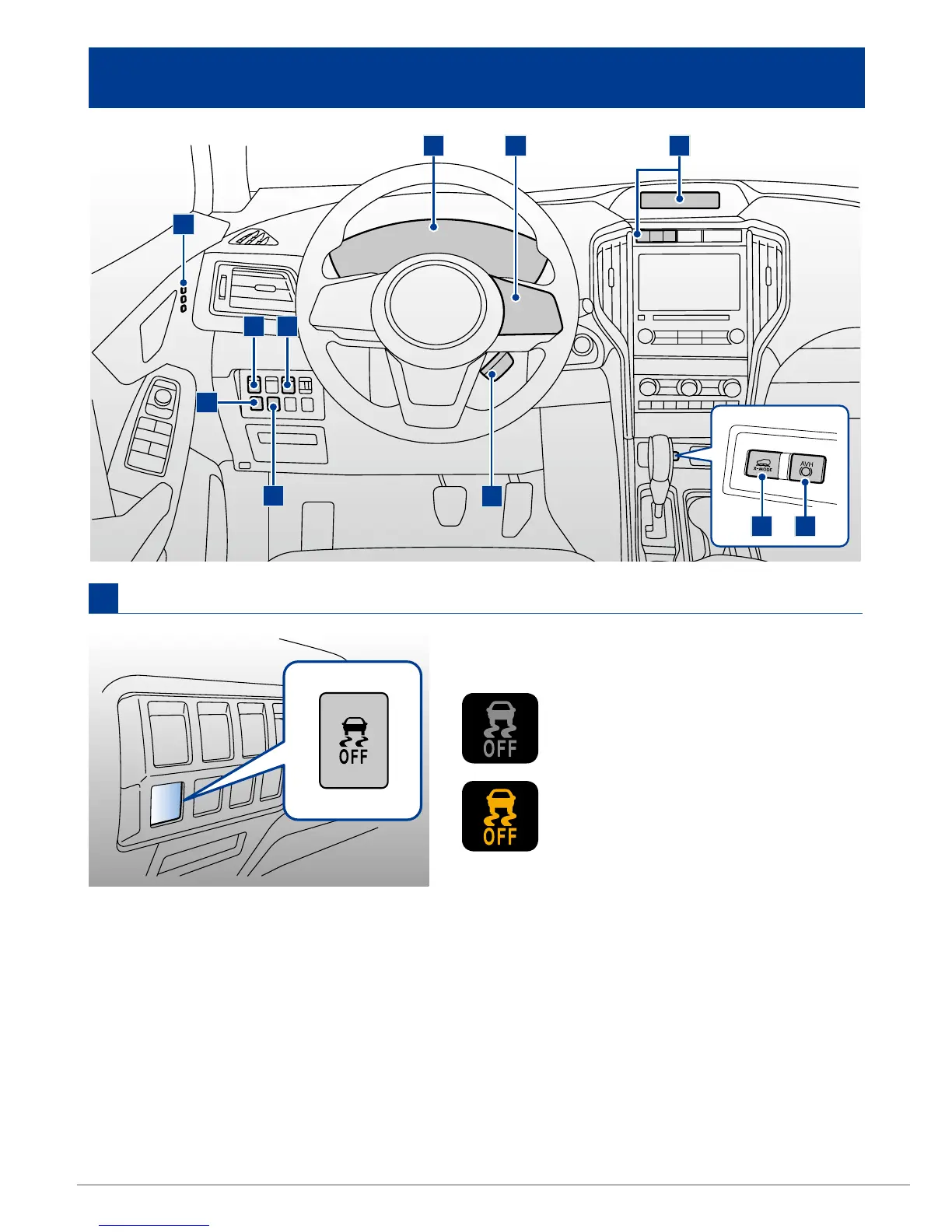 X-MODE

AVH

OFF

OFF

OFF