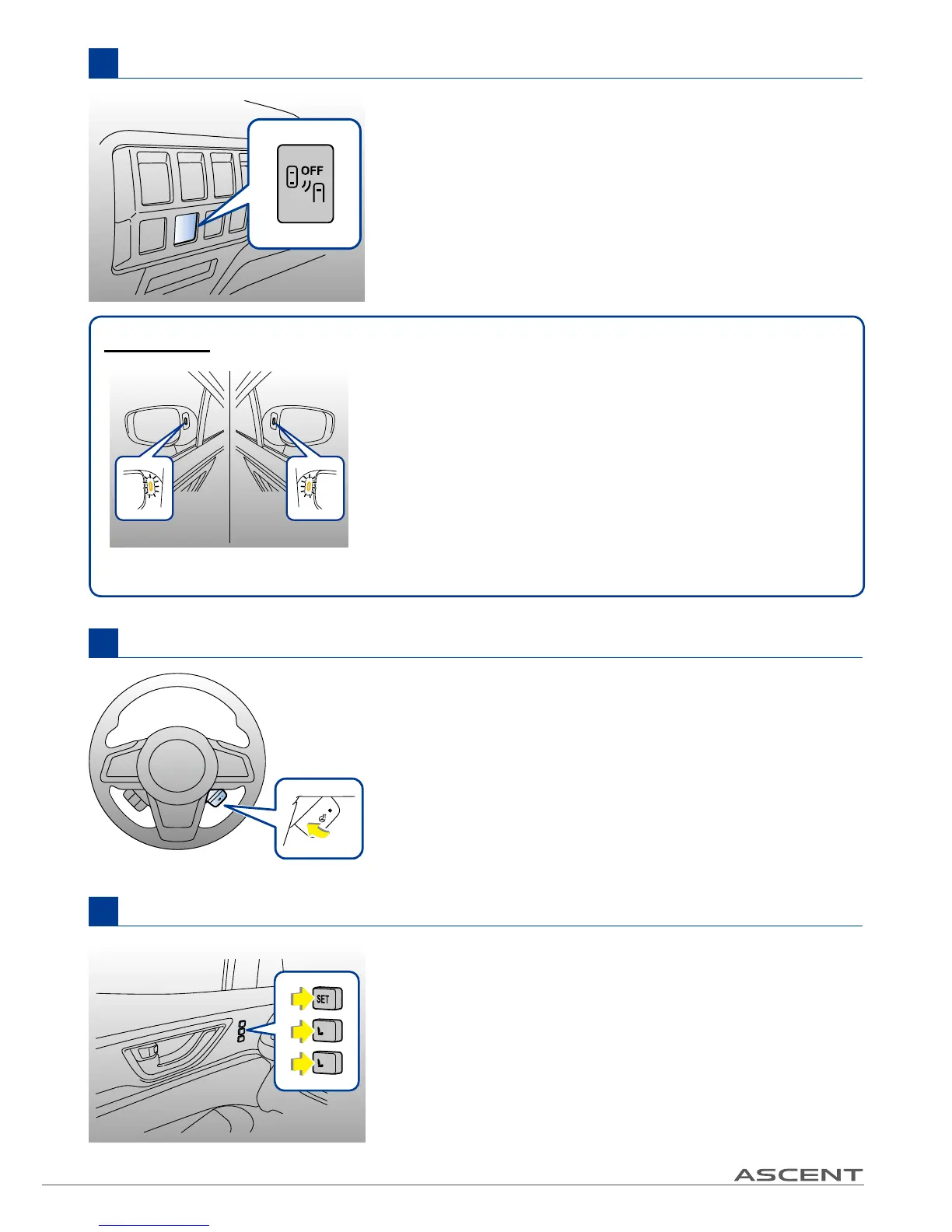 OFF

SET

ASCENT