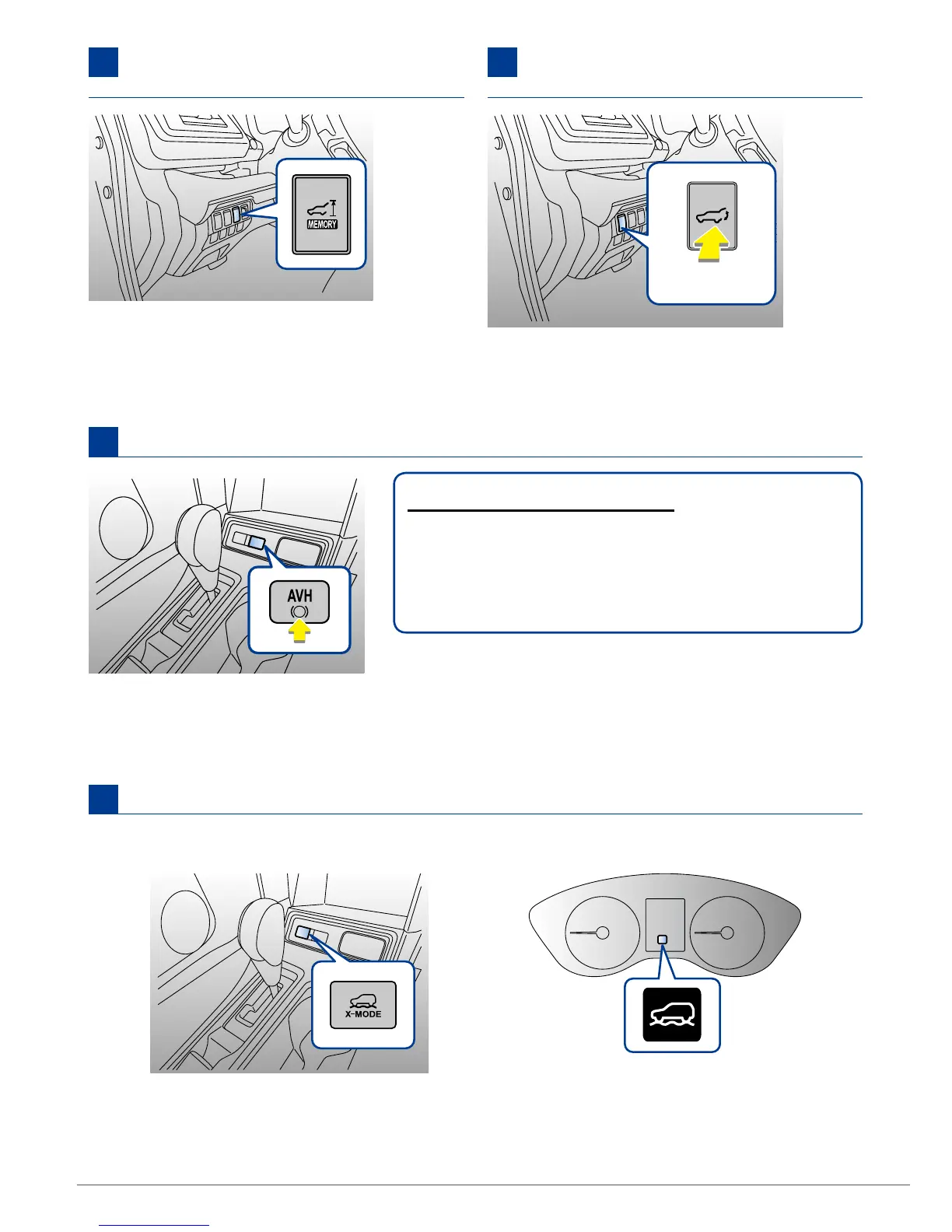 MEMORY

AVH

X-MODE