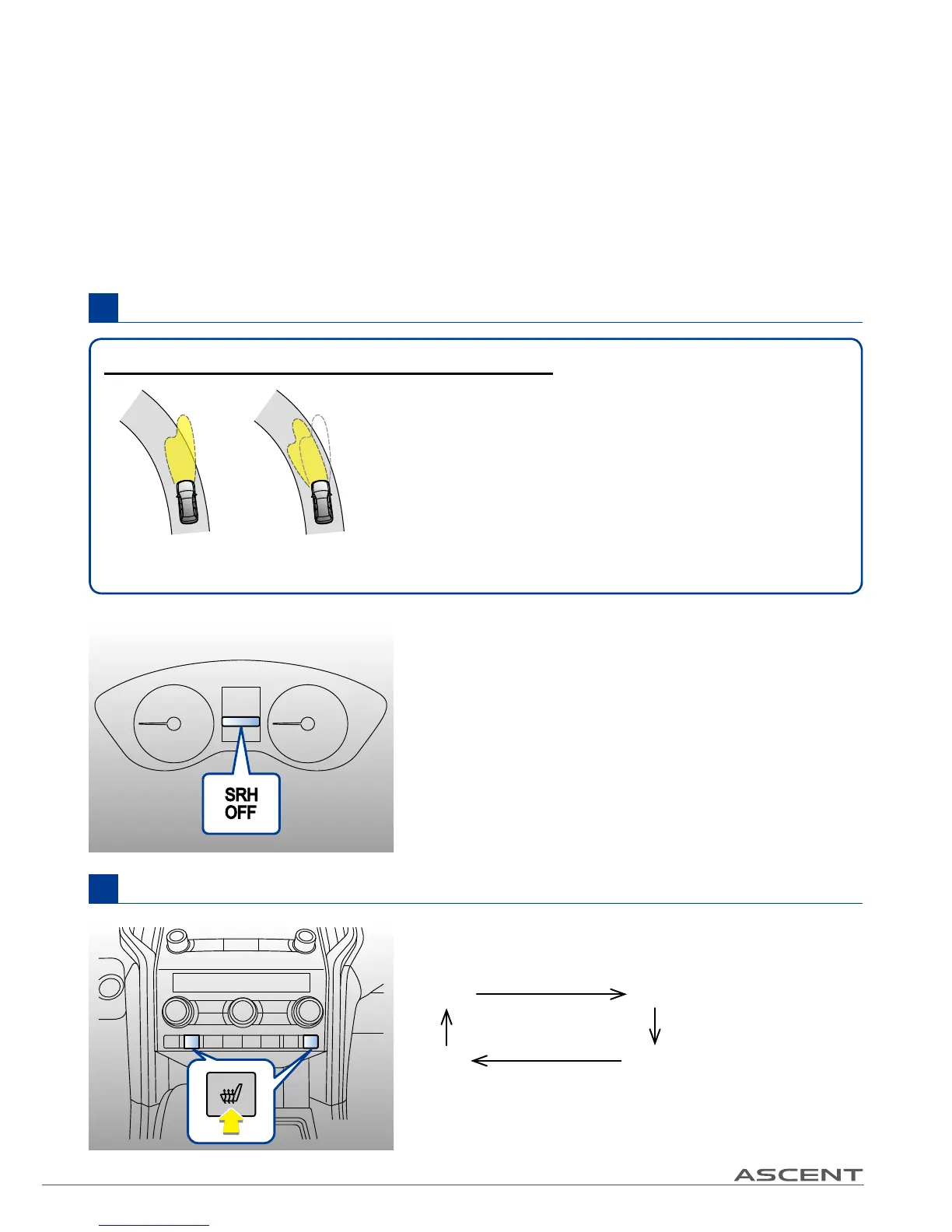 SRH
OFF

ASCENT