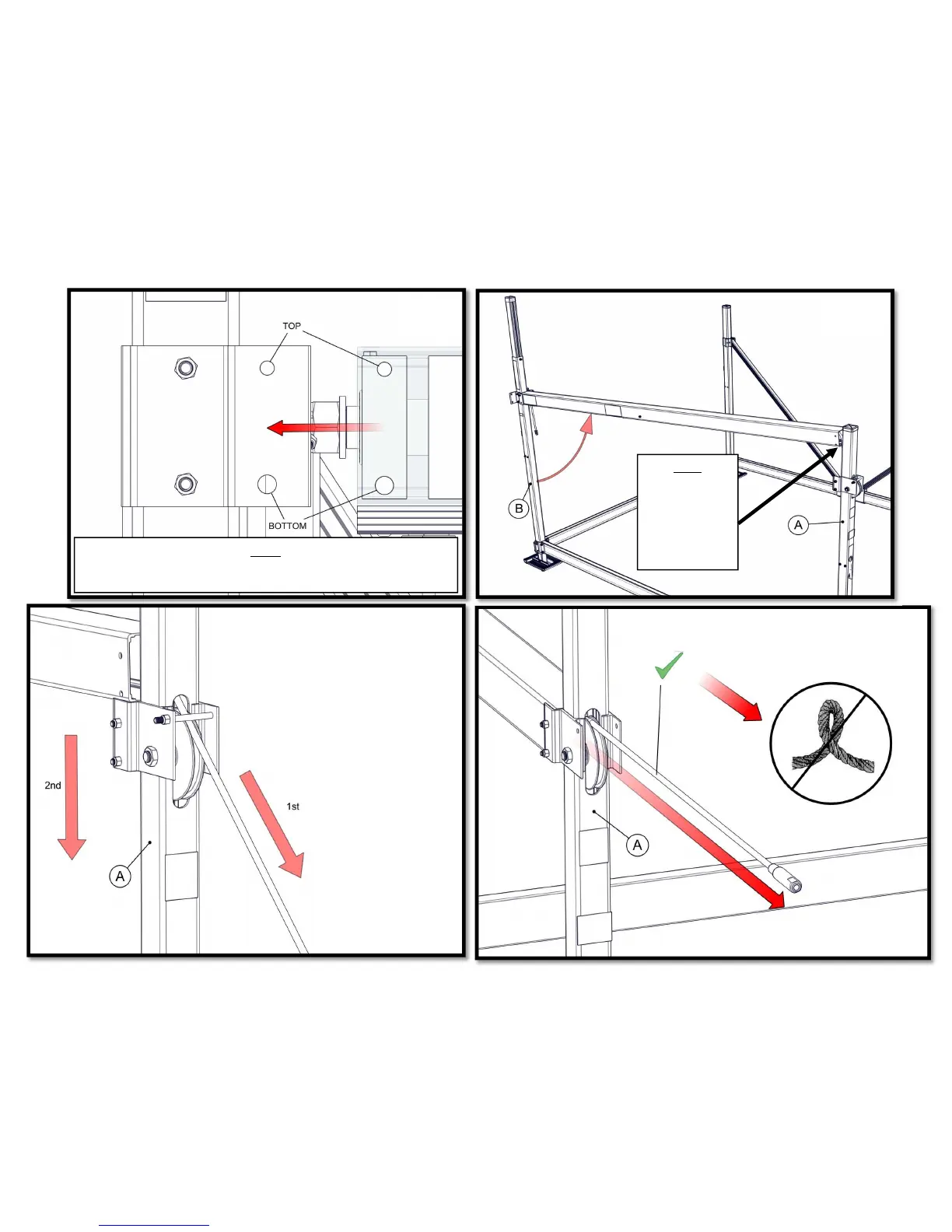 TOP

BOTTOM

B

A

2nd

1st

A

A