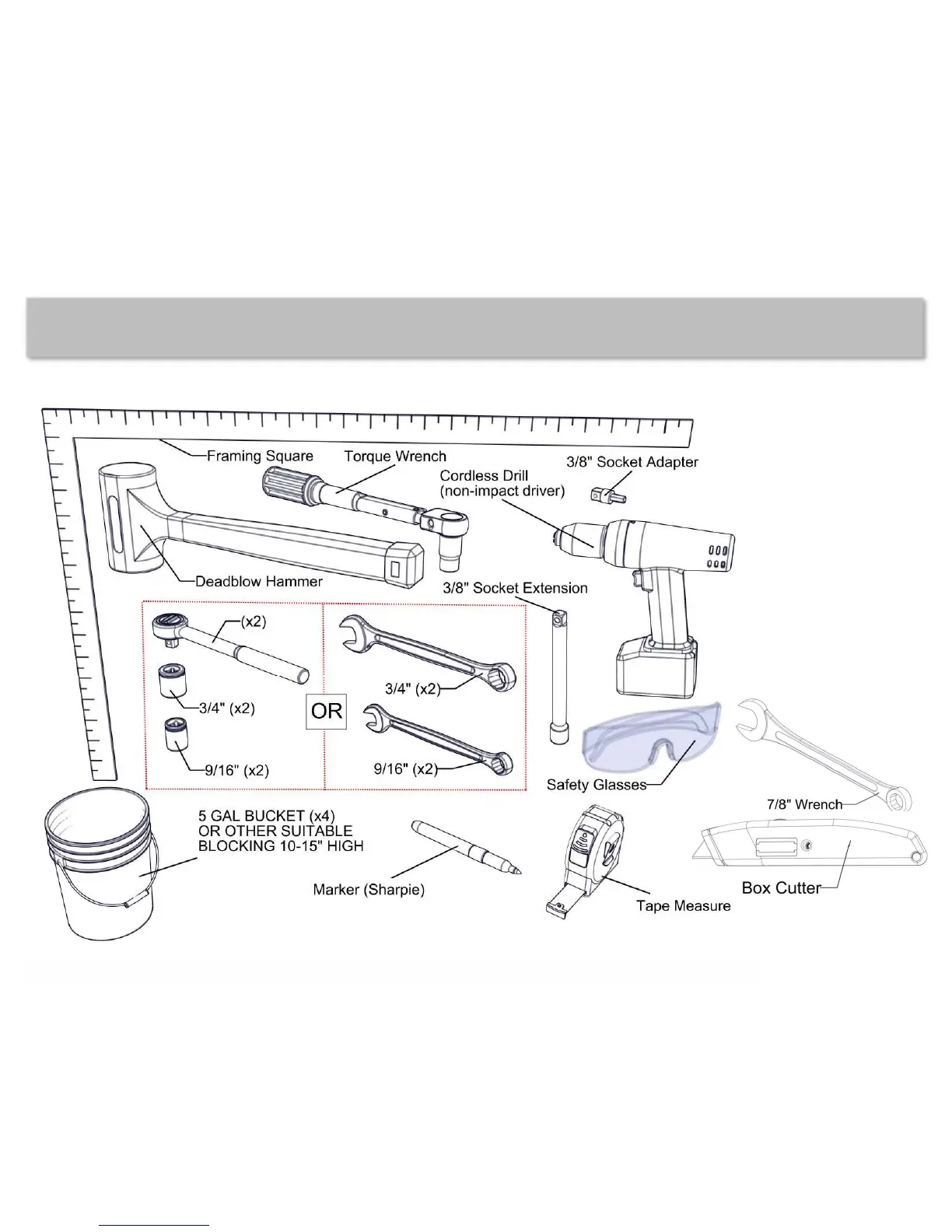 Framing Square

Torque Wrench

3/8" Socket Adapter

Cordless Drill
(non-impact driver)

Deadblow Hammer

3/8" Socket Extension

(x2)

3/4" (x2)

9/16" (x2)

OR

3/4" (x2)

9/16" (x2)

Safety Glasses

7/8" Wrench

5 GAL BUCKET (x4)
OR OTHER SUITABLE
BLOCKING 10-15" HIGH

Marker (Sharpie)

Tape Measure

Box Cutter